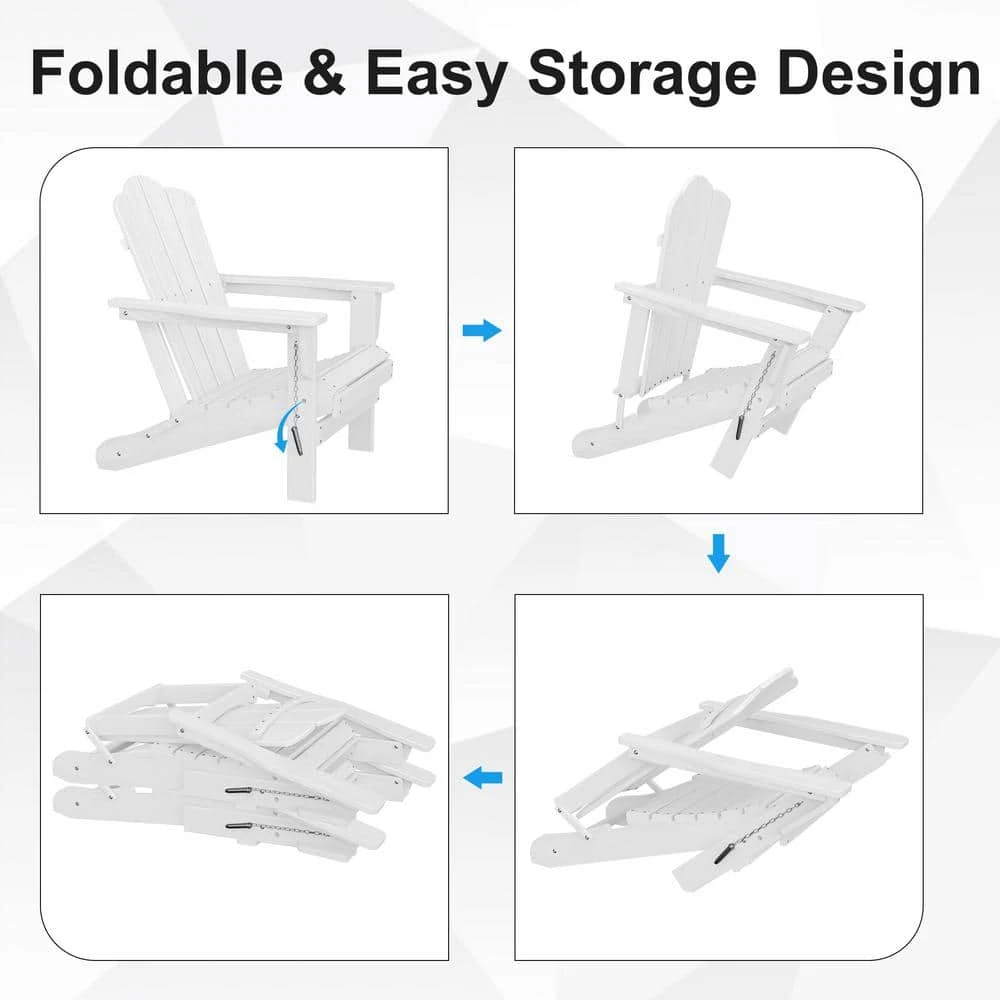 Foldable & Easy Storage Design