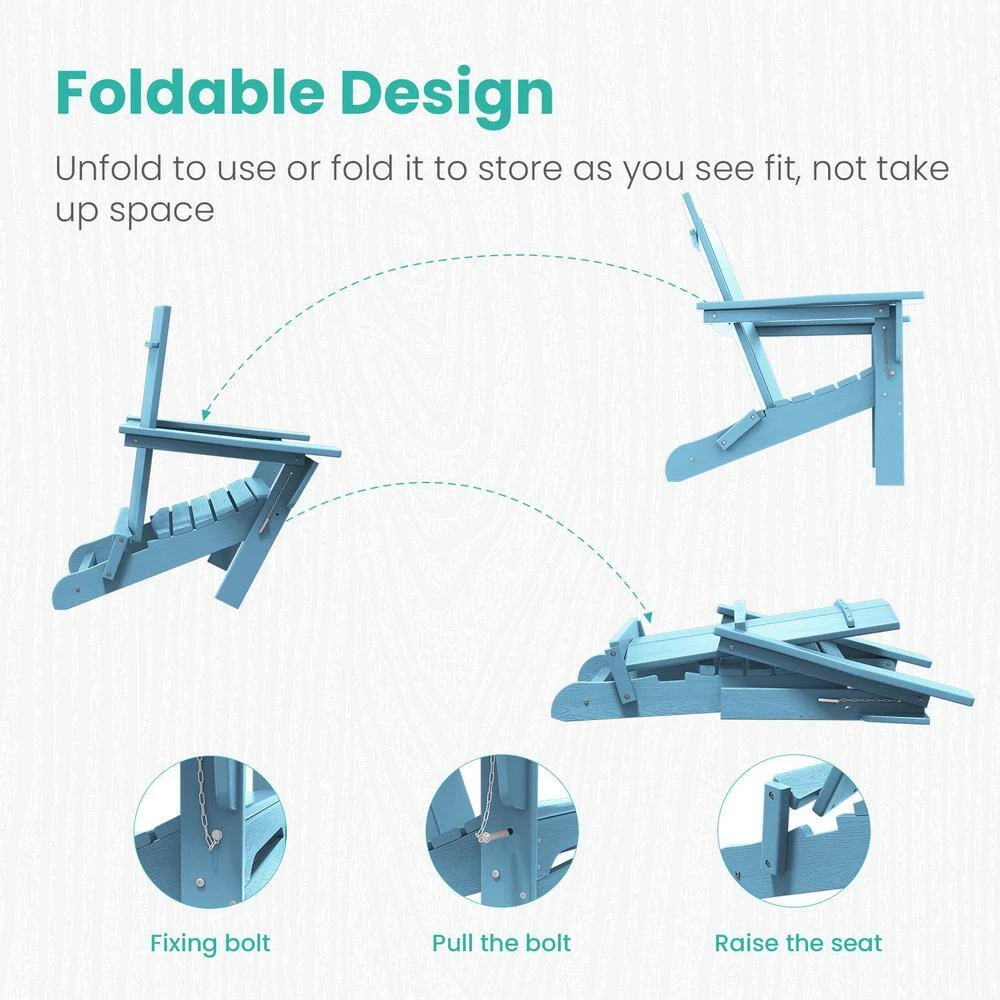 Foldable Design

Unfold to use or fold it to store as you see fit, not take up space

Fixing bolt

Pull the bolt

Raise the seat