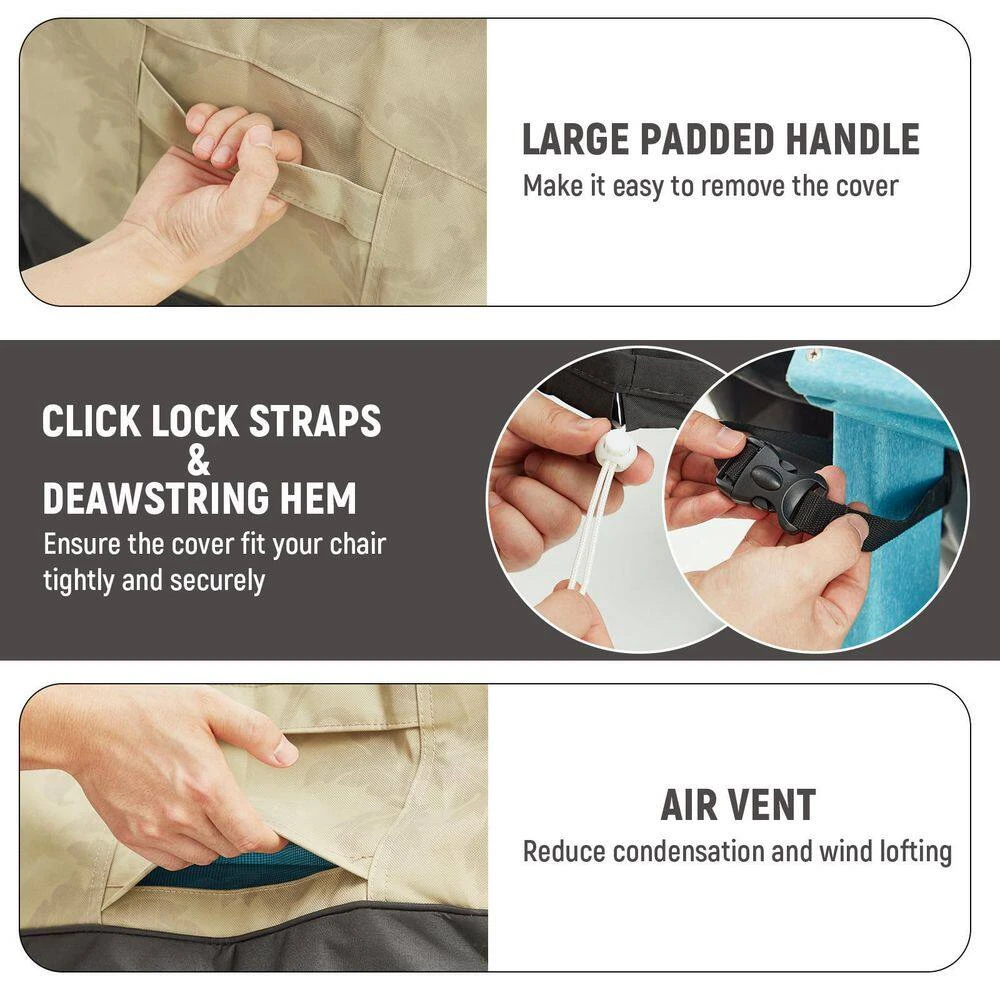 LARGE PADDED HANDLE
Make it easy to remove the cover

CLICK LOCK STRAPS
&
DEAWSTRING HEM
Ensure the cover fit your chair tightly and securely

AIR VENT
Reduce condensation and wind lofting