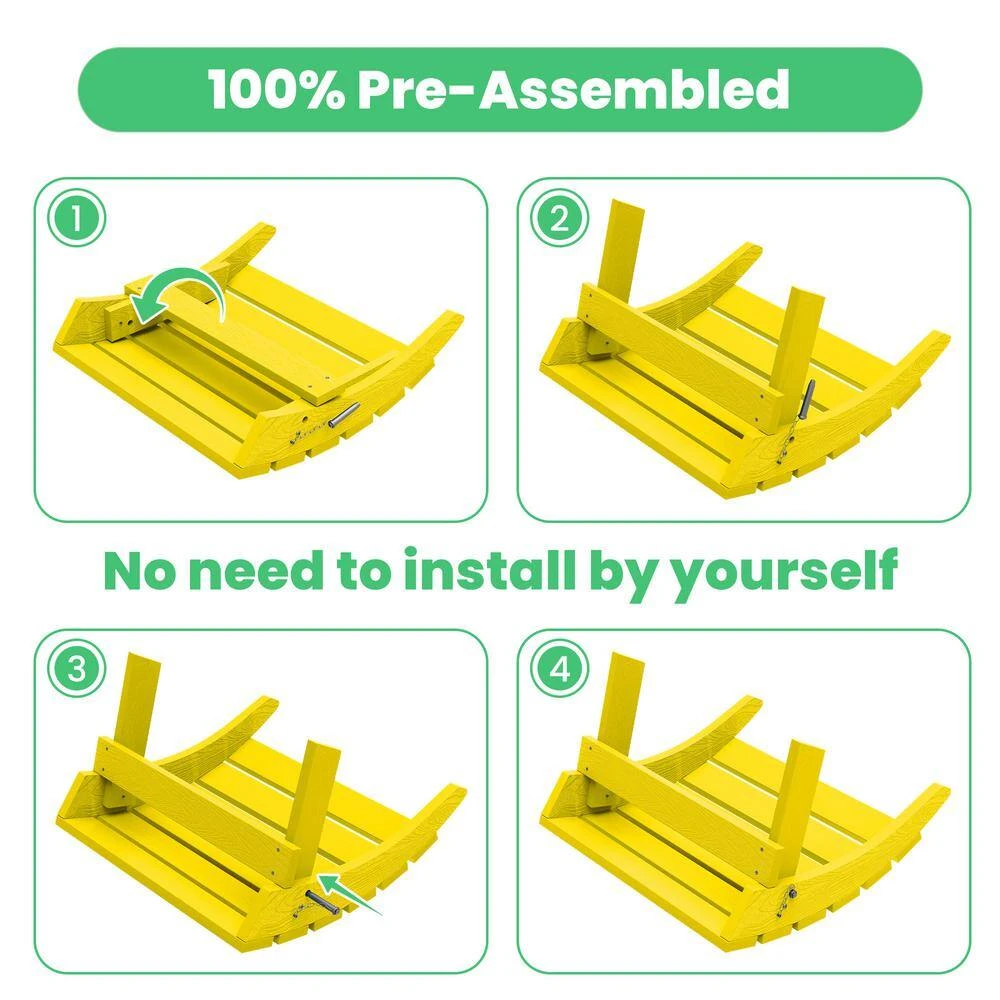 100% Pre-Assembled

1

2

No need to install by yourself

3

4