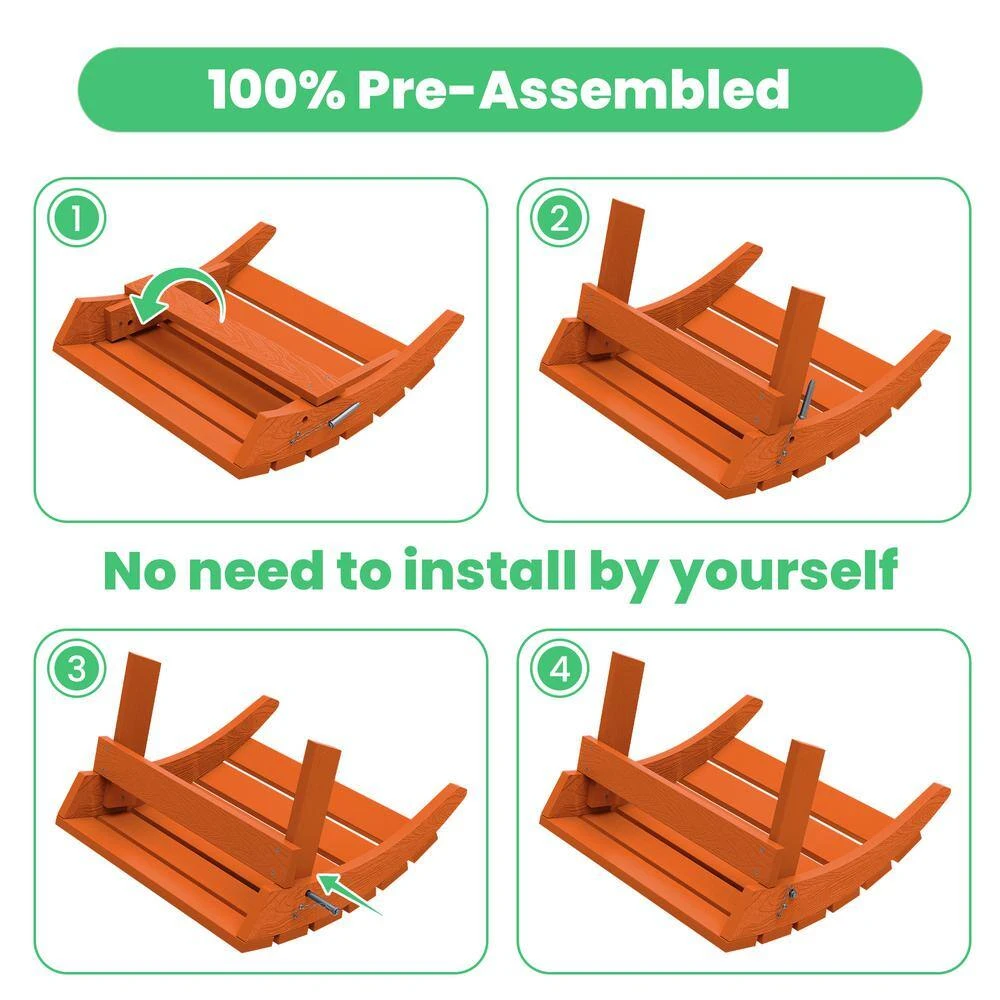 100% Pre-Assembled

1

2

No need to install by yourself

3

4