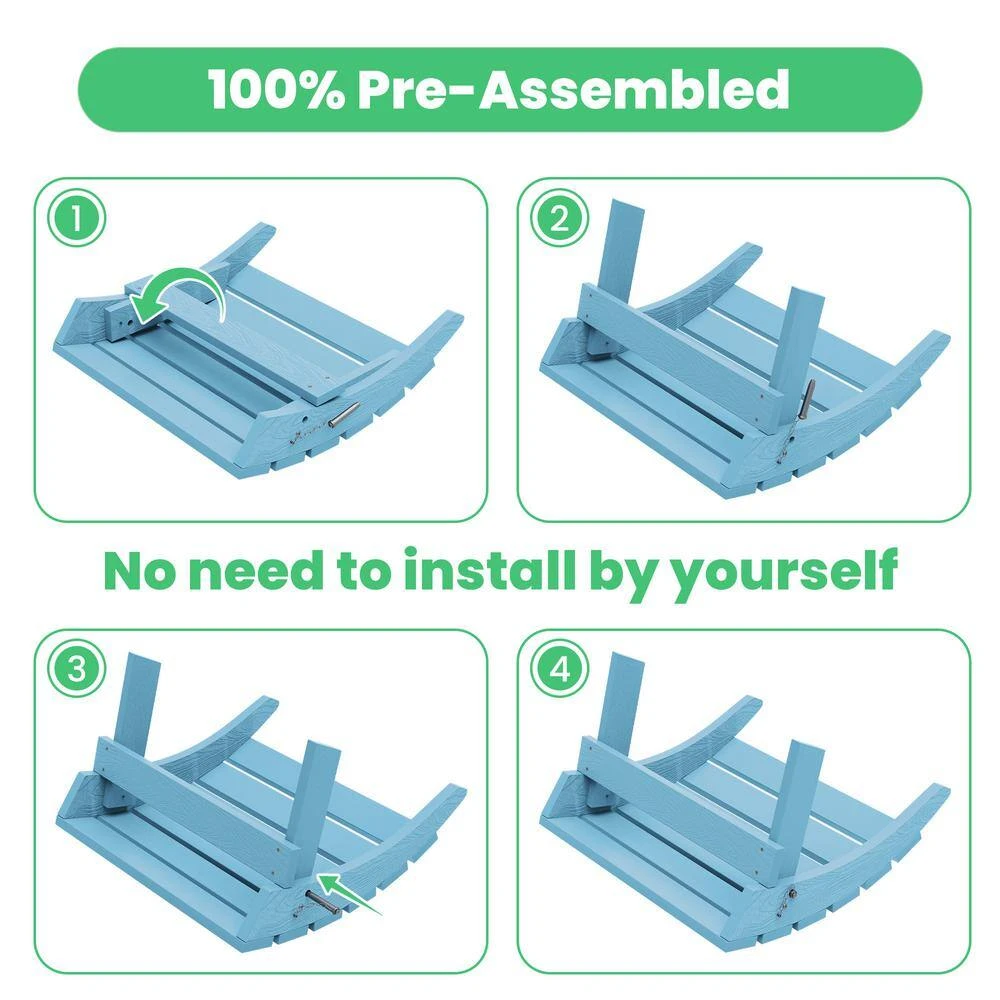 100% Pre-Assembled

1

2

No need to install by yourself

3

4