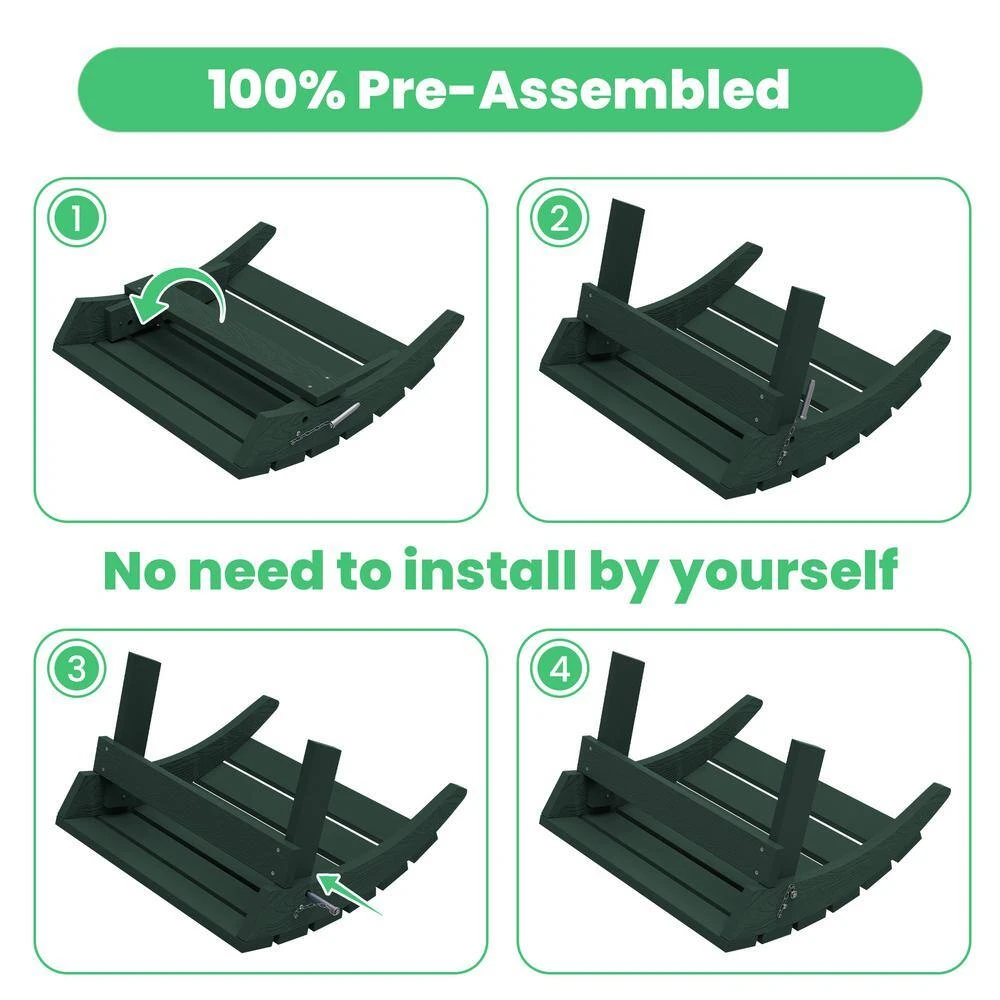 100% Pre-Assembled

1

2

No need to install by yourself

3

4