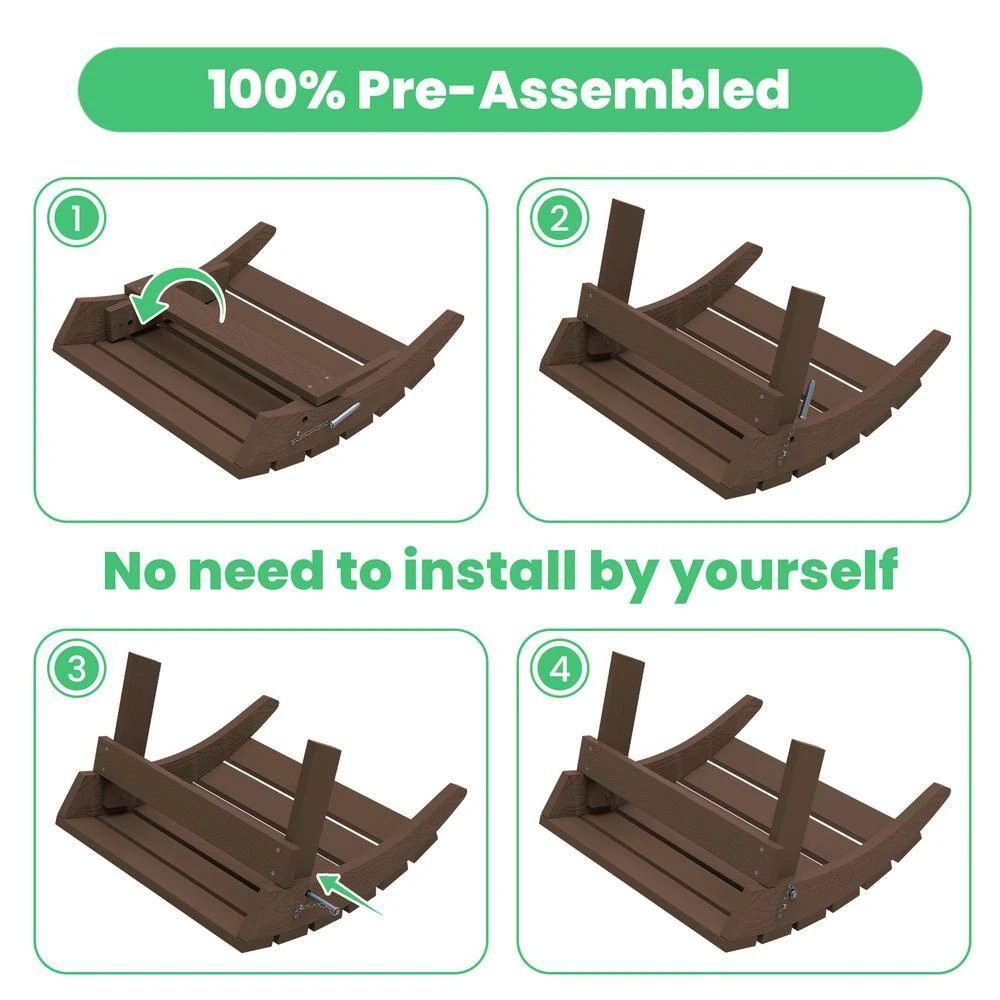 100% Pre-Assembled

1

2

No need to install by yourself

3

4