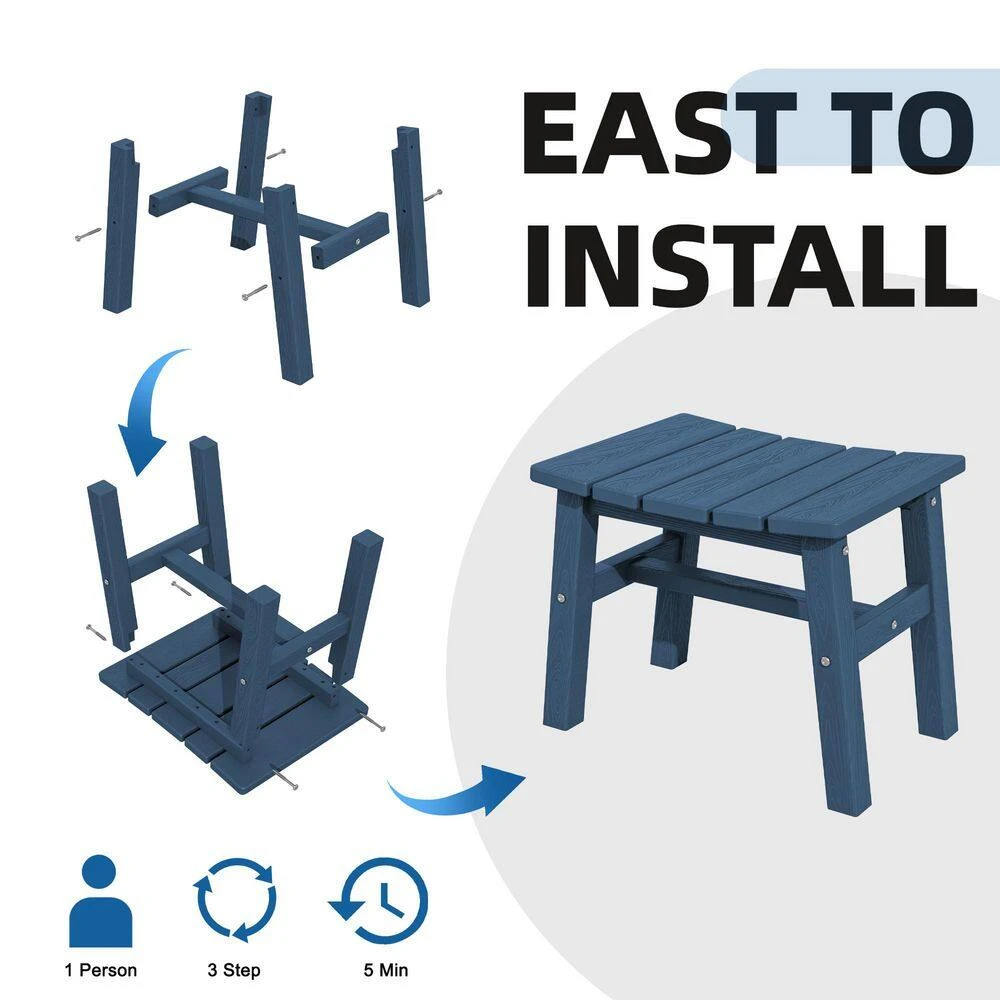 EAST TO INSTALL

1 Person

3 Step

5 Min