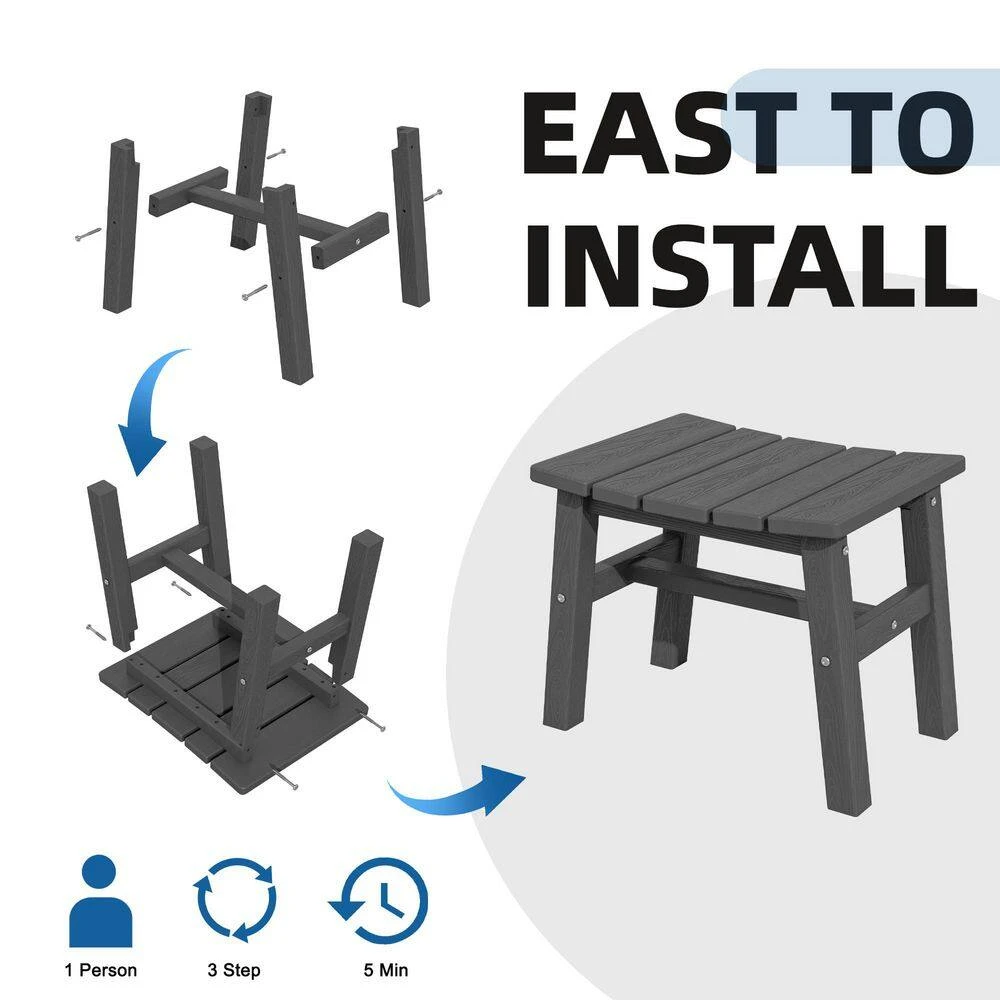 EAST TO INSTALL

1 Person

3 Step

5 Min