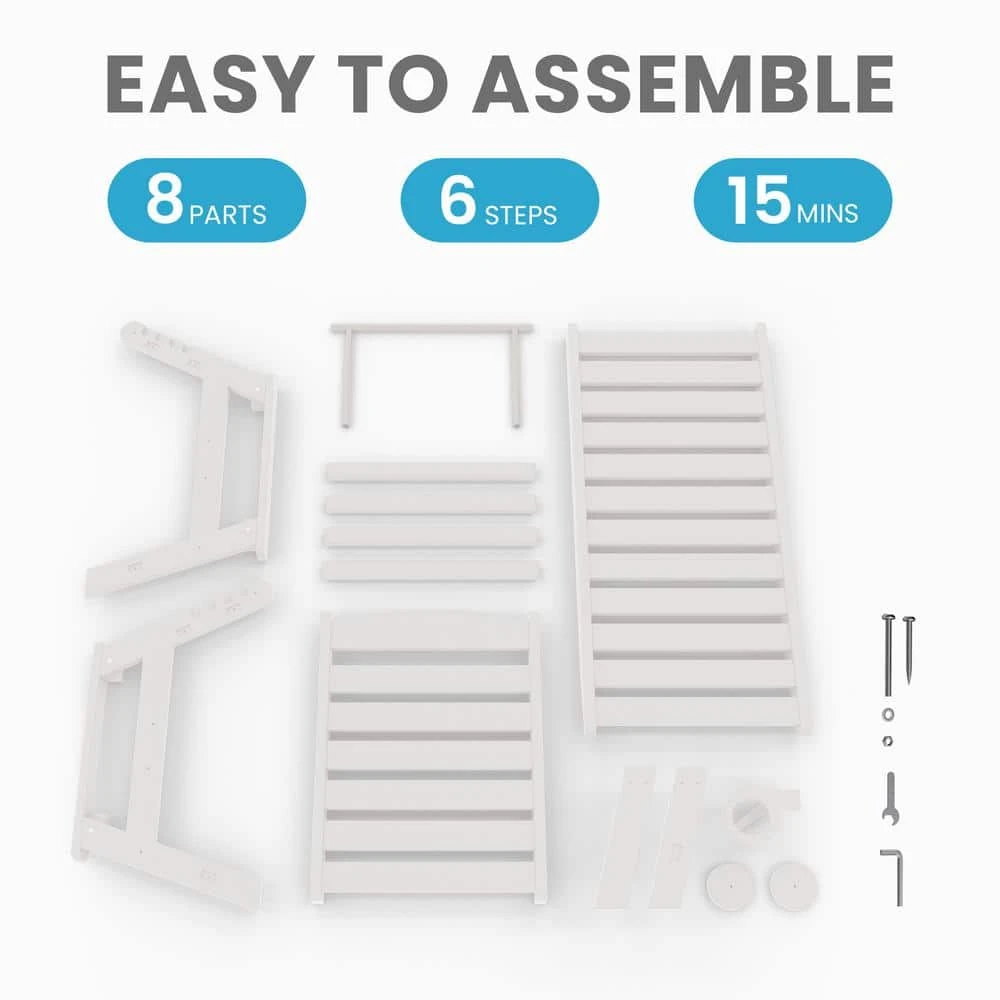 EASY TO ASSEMBLE

8 PARTS

6 STEPS

15 MINS