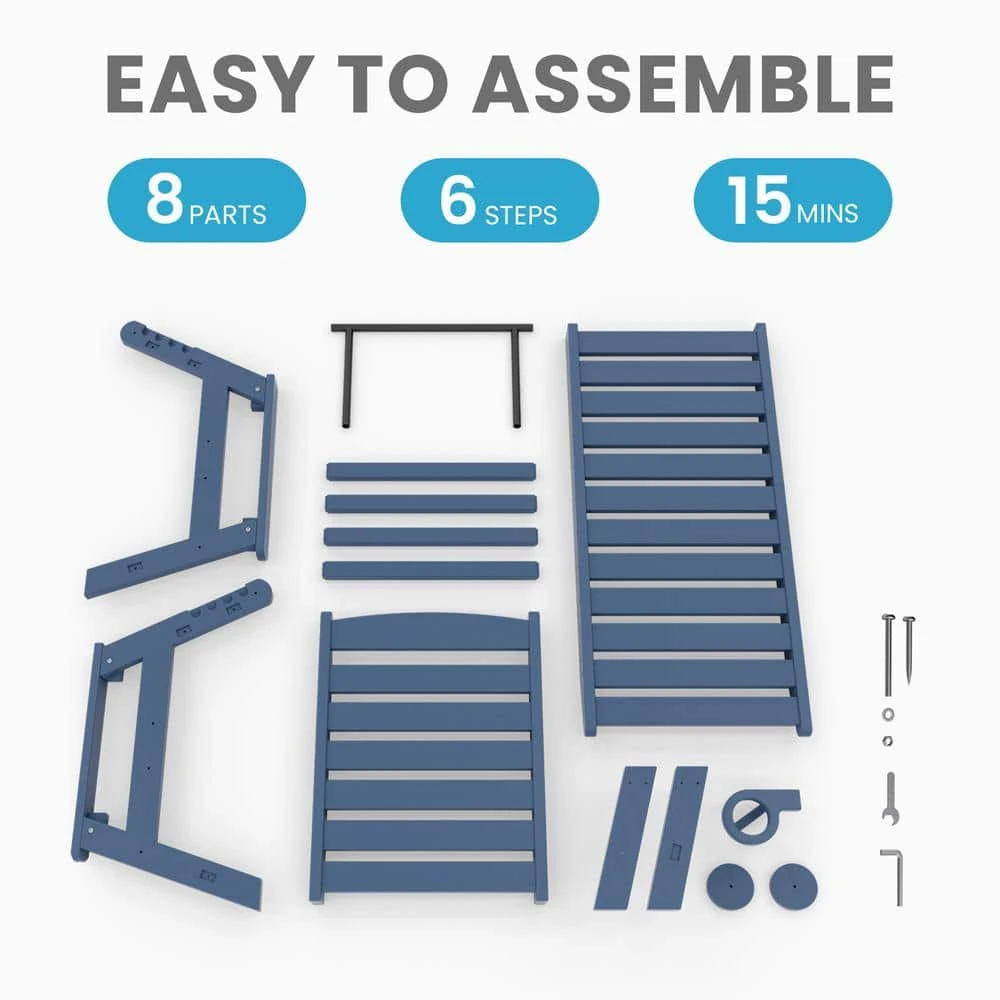 EASY TO ASSEMBLE

8 PARTS

6 STEPS

15 MINS