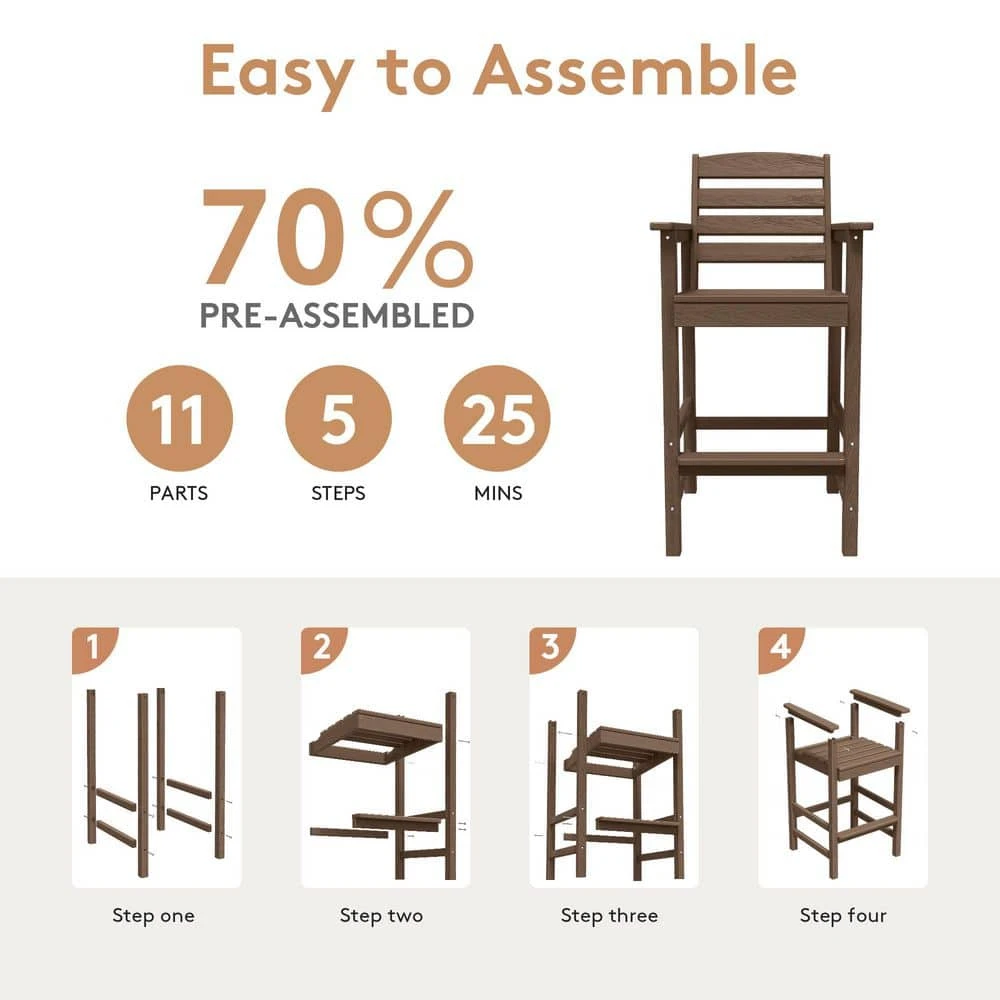 Easy to Assemble

70%
PRE-ASSEMBLED

11
PARTS

5
STEPS

25
MINS

1

Step one

2

Step two

3

Step three

4

Step four