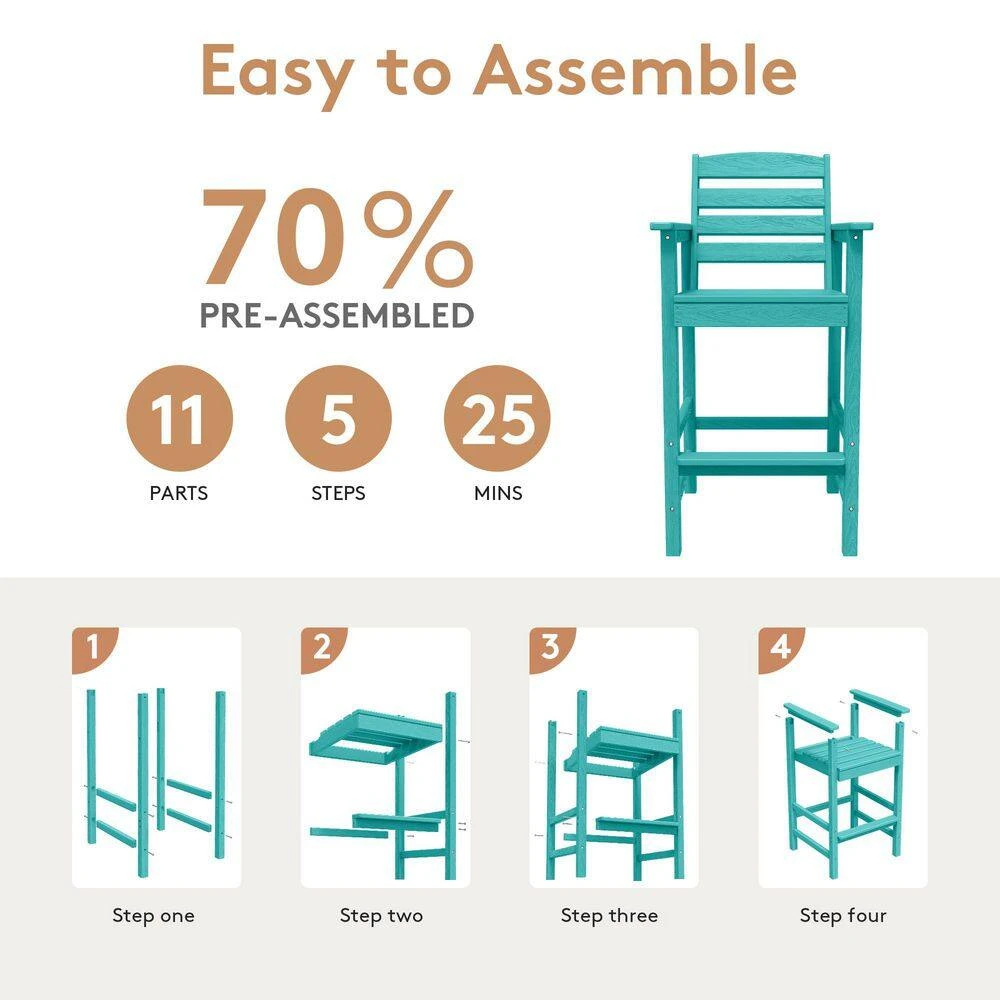 Easy to Assemble

70%
PRE-ASSEMBLED

11
PARTS

5
STEPS

25
MINS

1
Step one

2
Step two

3
Step three

4
Step four