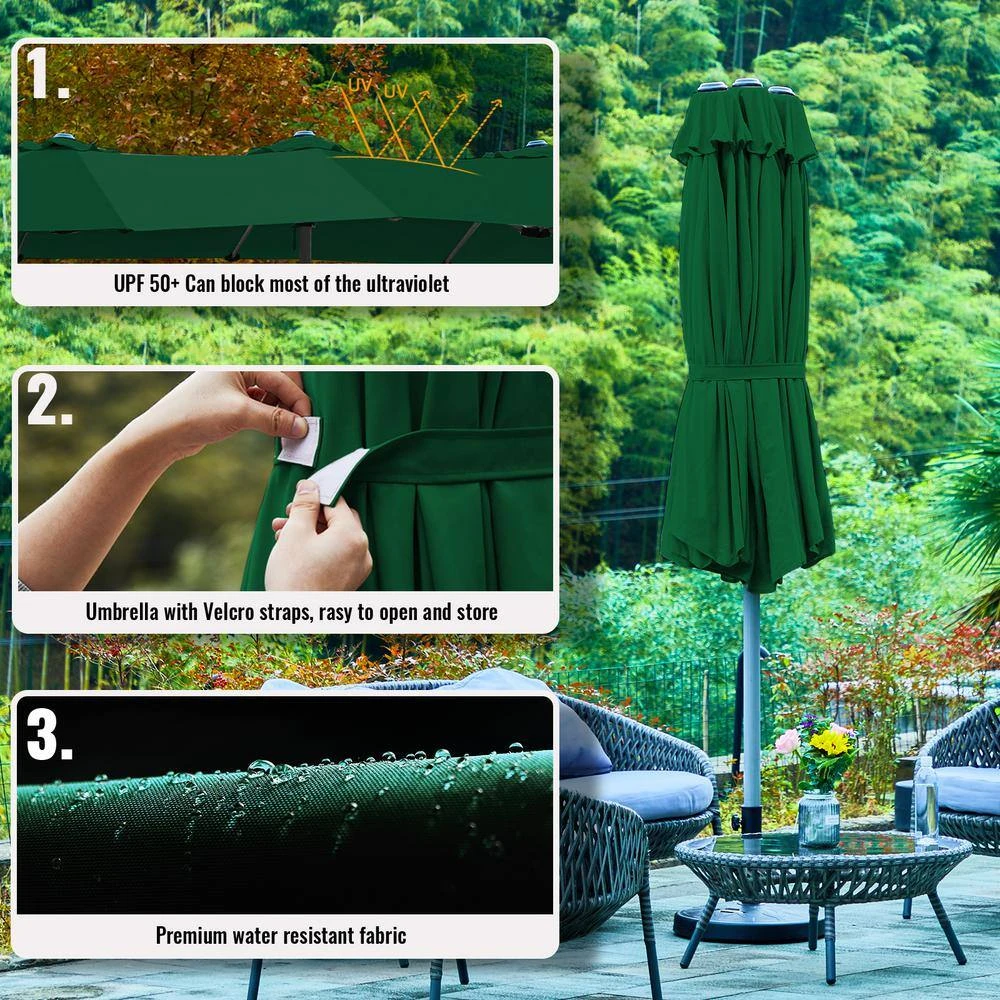 1.

UV UV

UPF 50+ Can block most of the ultraviolet

2.

Umbrella with Velcro straps, rasy to open and store

3.

Premium water resistant fabric