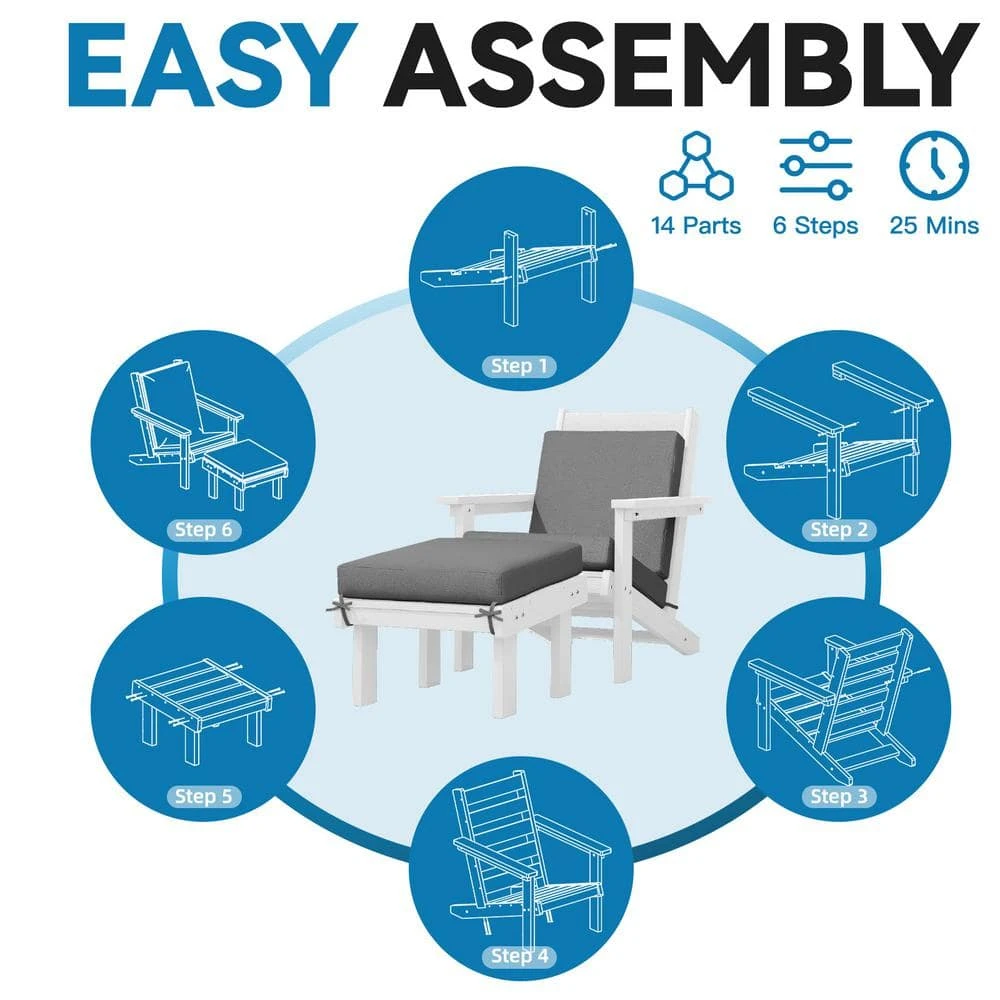 EASY ASSEMBLY

14 Parts
6 Steps
25 Mins

Step 1
Step 2
Step 3
Step 4
Step 5
Step 6