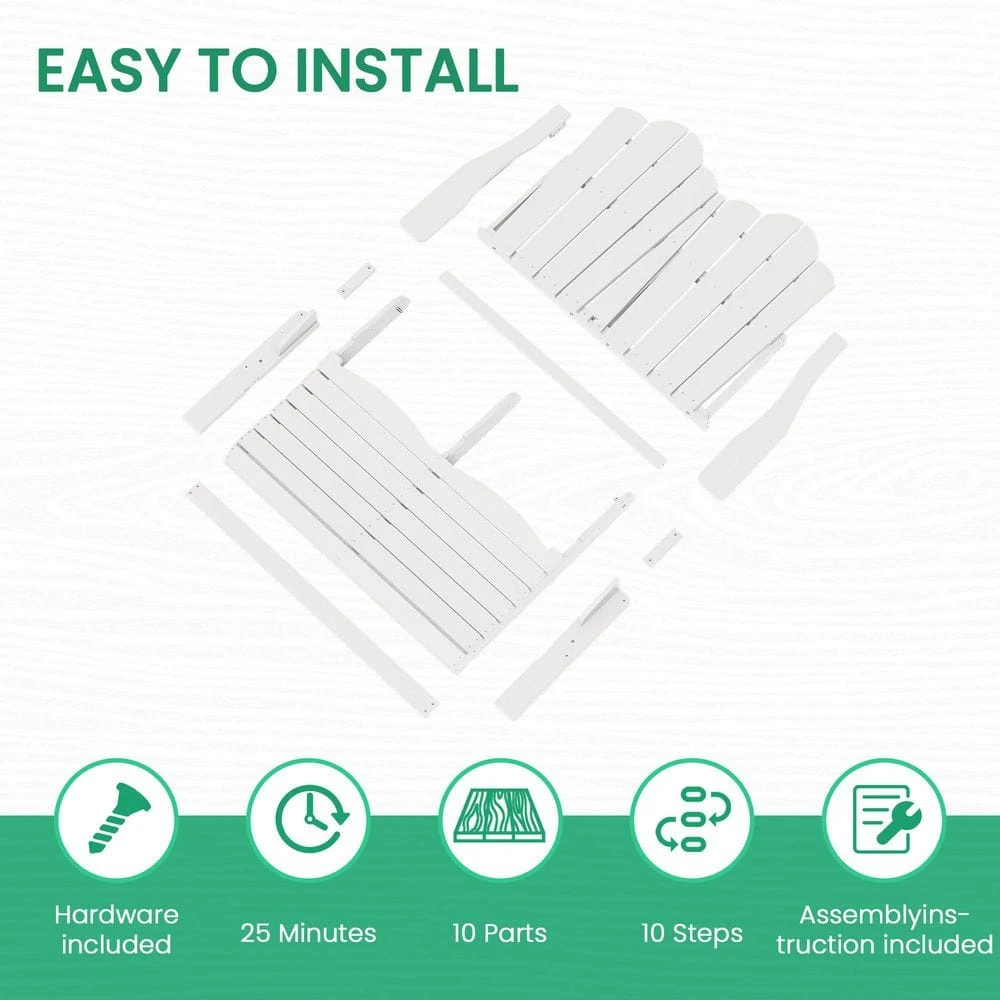 EASY TO INSTALL

Hardware included

25 Minutes

10 Parts

10 Steps

Assemblyinstruction included