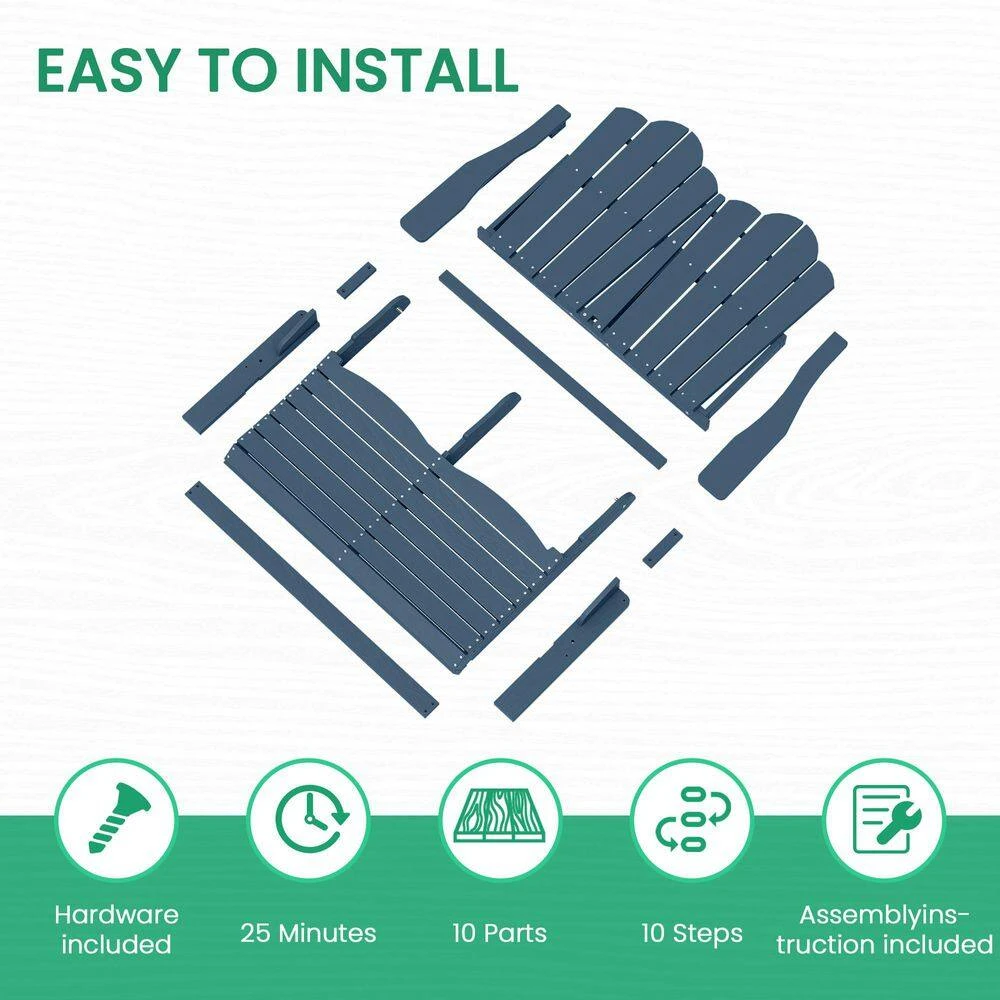 EASY TO INSTALL

Hardware included

25 Minutes

10 Parts

10 Steps

Assemblyinstruction included