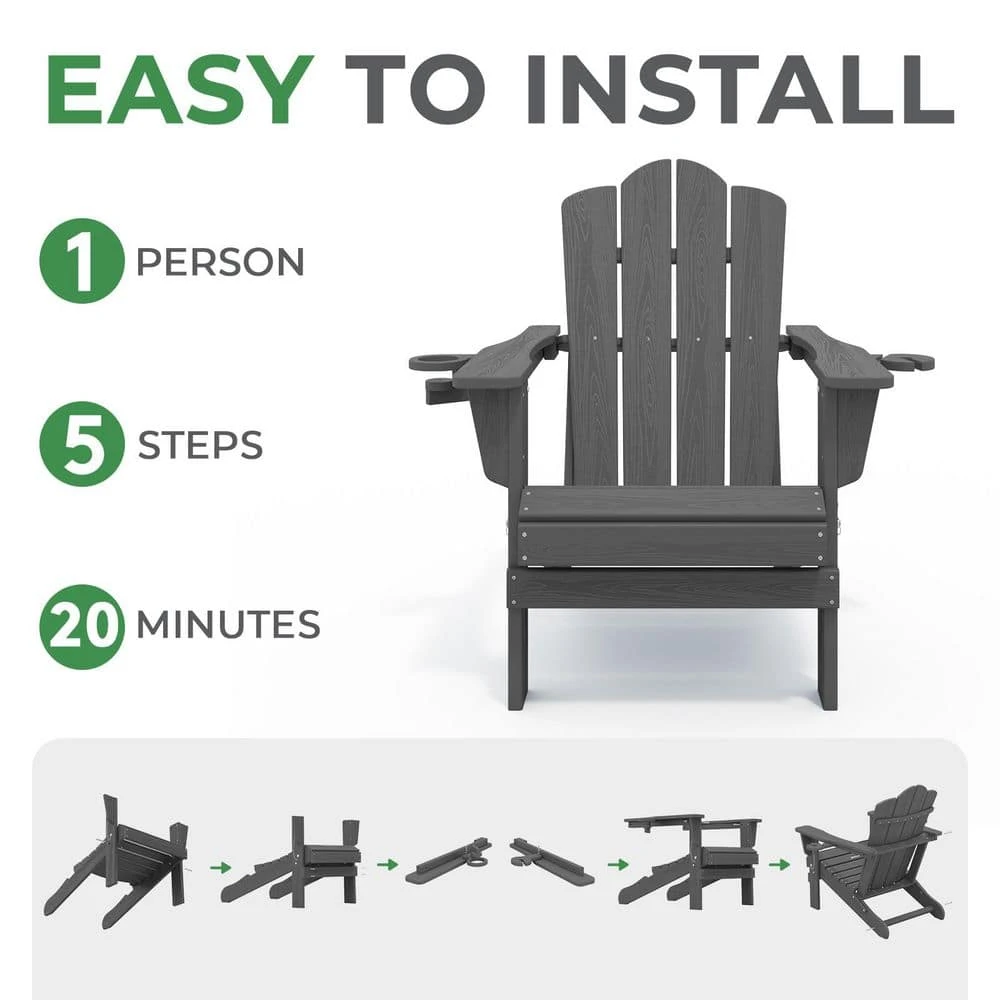 EASY TO INSTALL

1 PERSON

5 STEPS

20 MINUTES