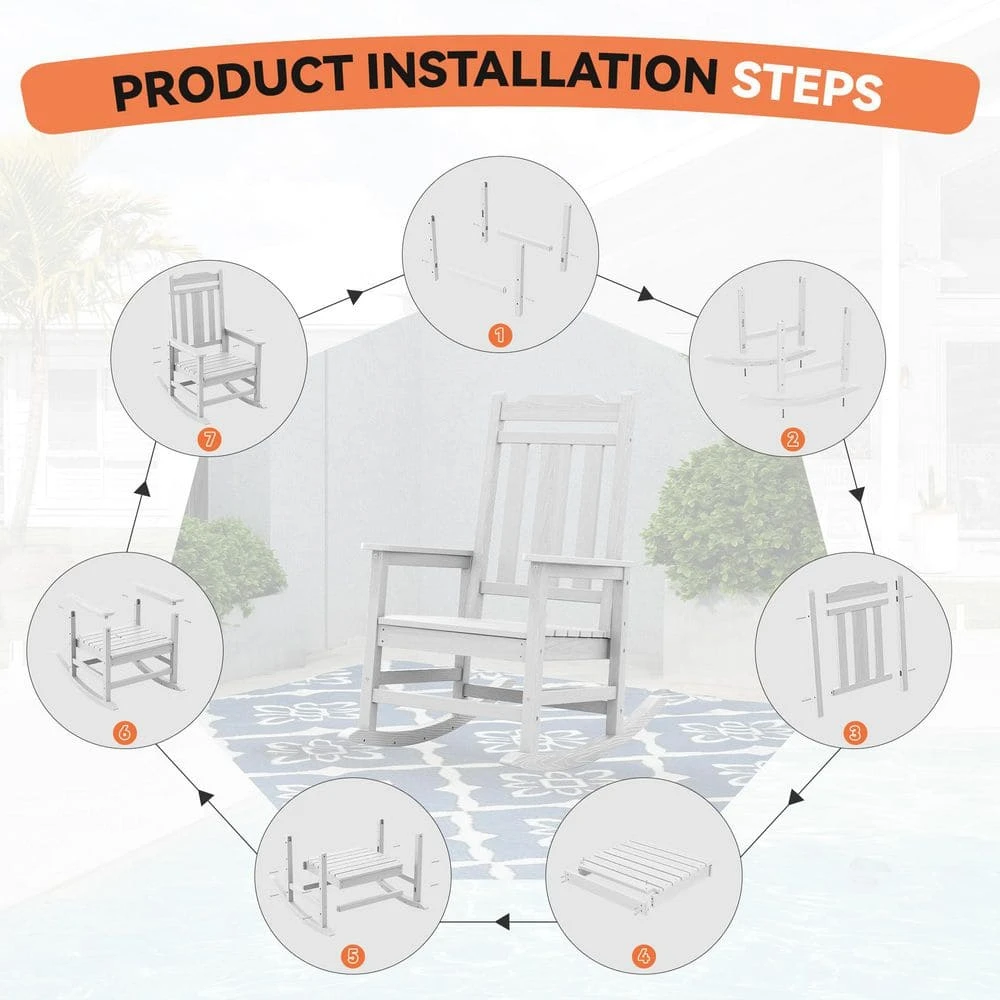 PRODUCT INSTALLATION STEPS

1

2

3

4

5

6

7