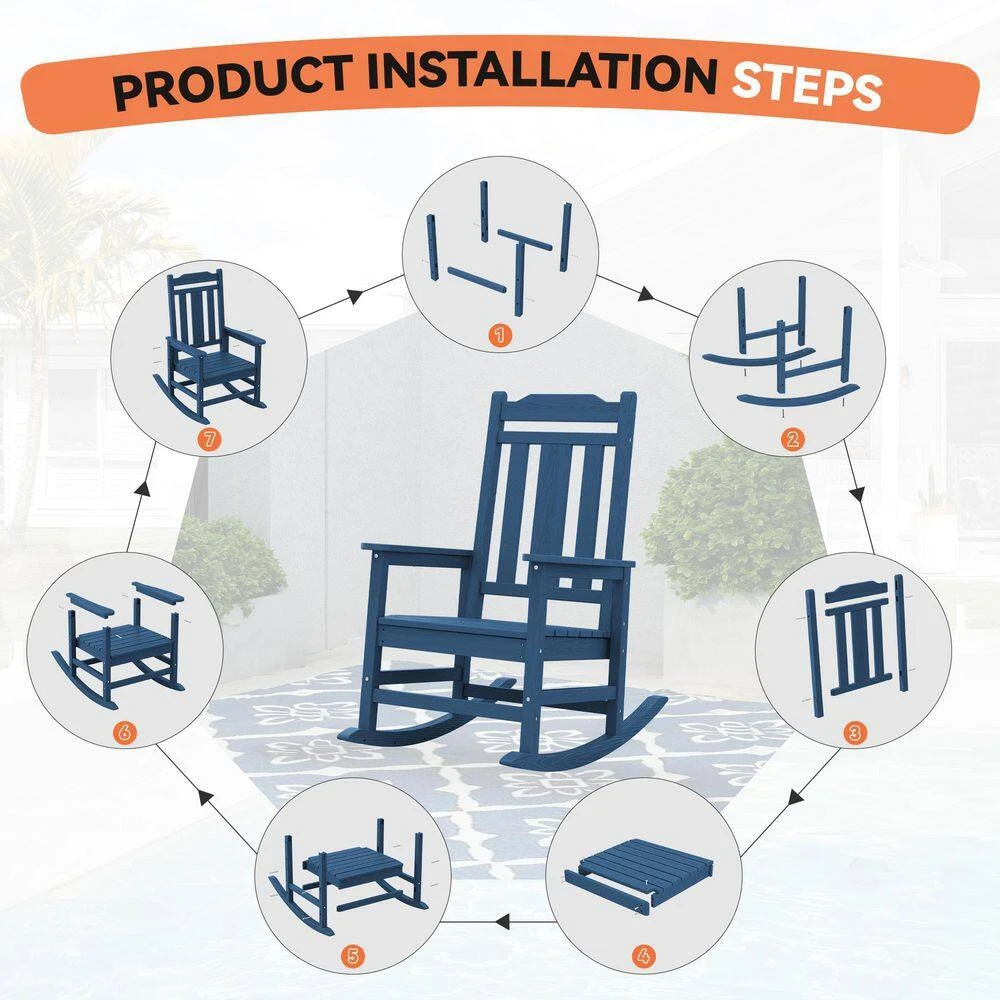 PRODUCT INSTALLATION STEPS

1

2

3

4

5

6

7