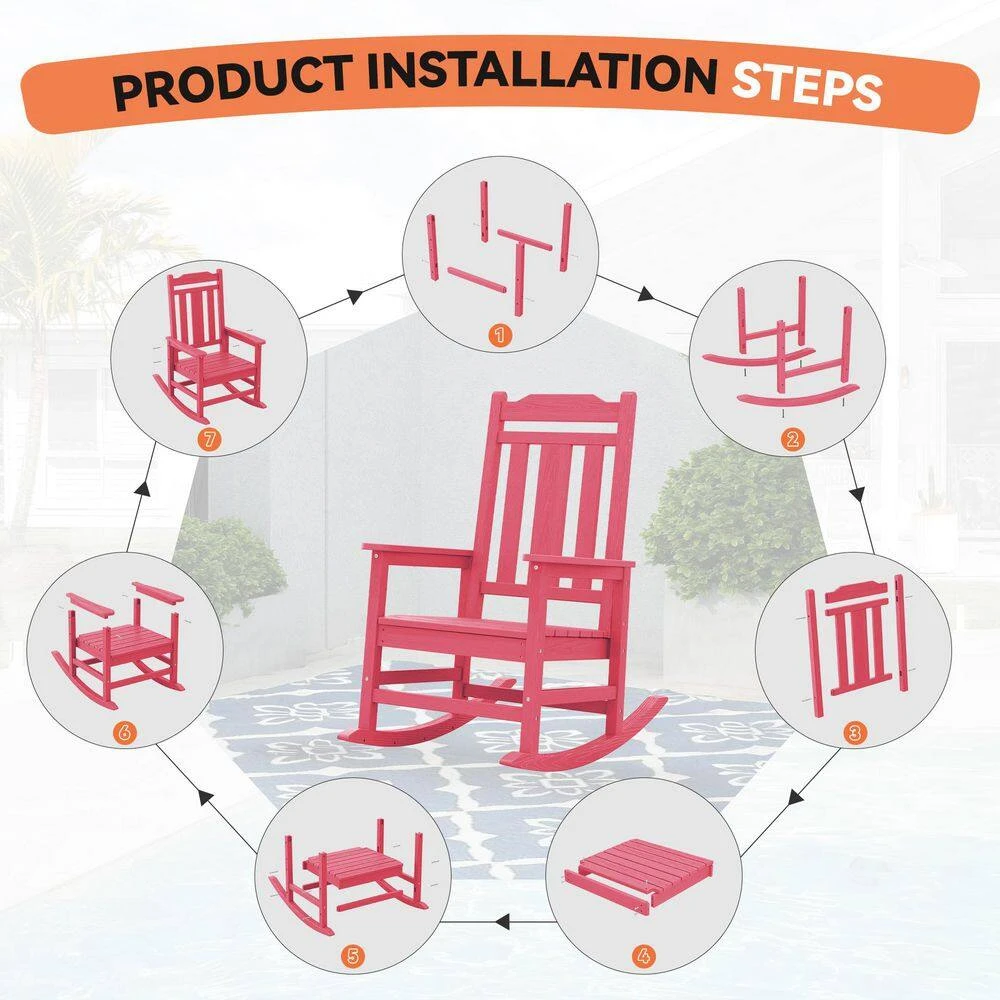 PRODUCT INSTALLATION STEPS

1

2

3

4

5

6

7