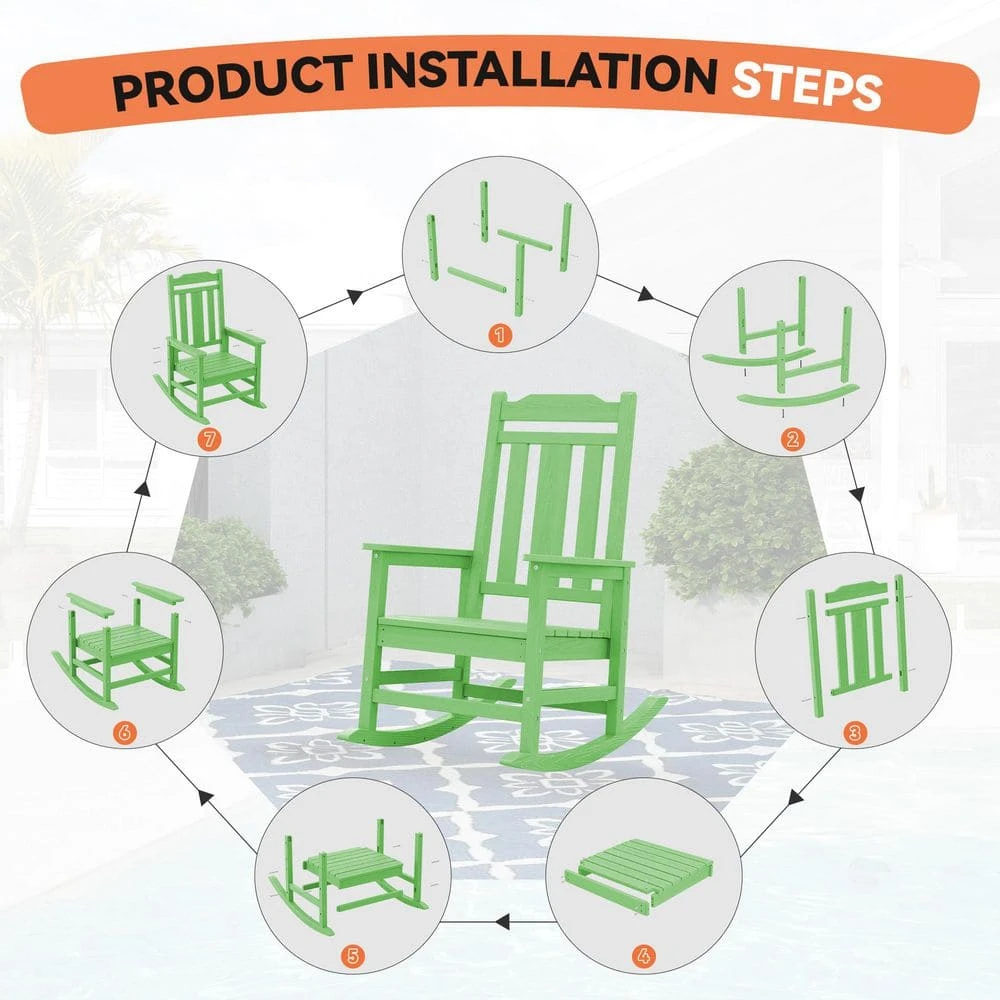 PRODUCT INSTALLATION STEPS

1

2

3

4

5

6

7