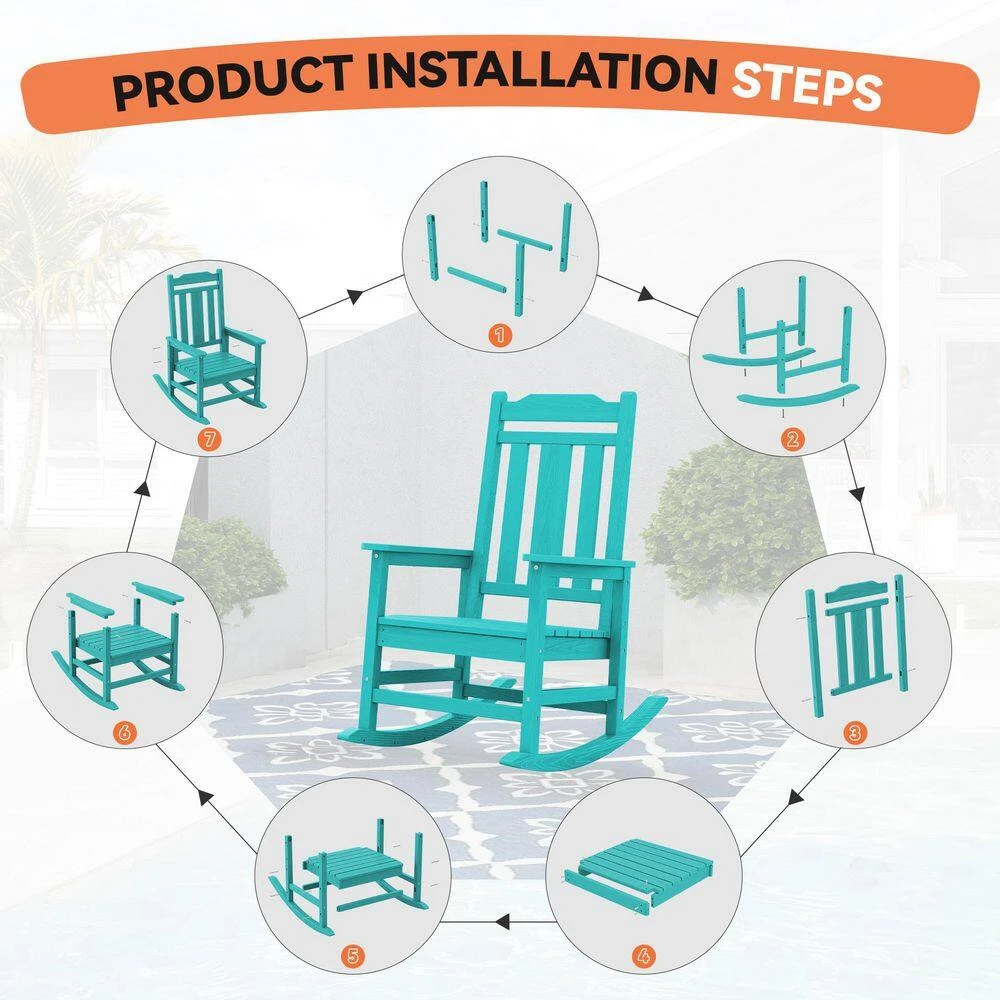 PRODUCT INSTALLATION STEPS

1

2

3

4

5

6

7