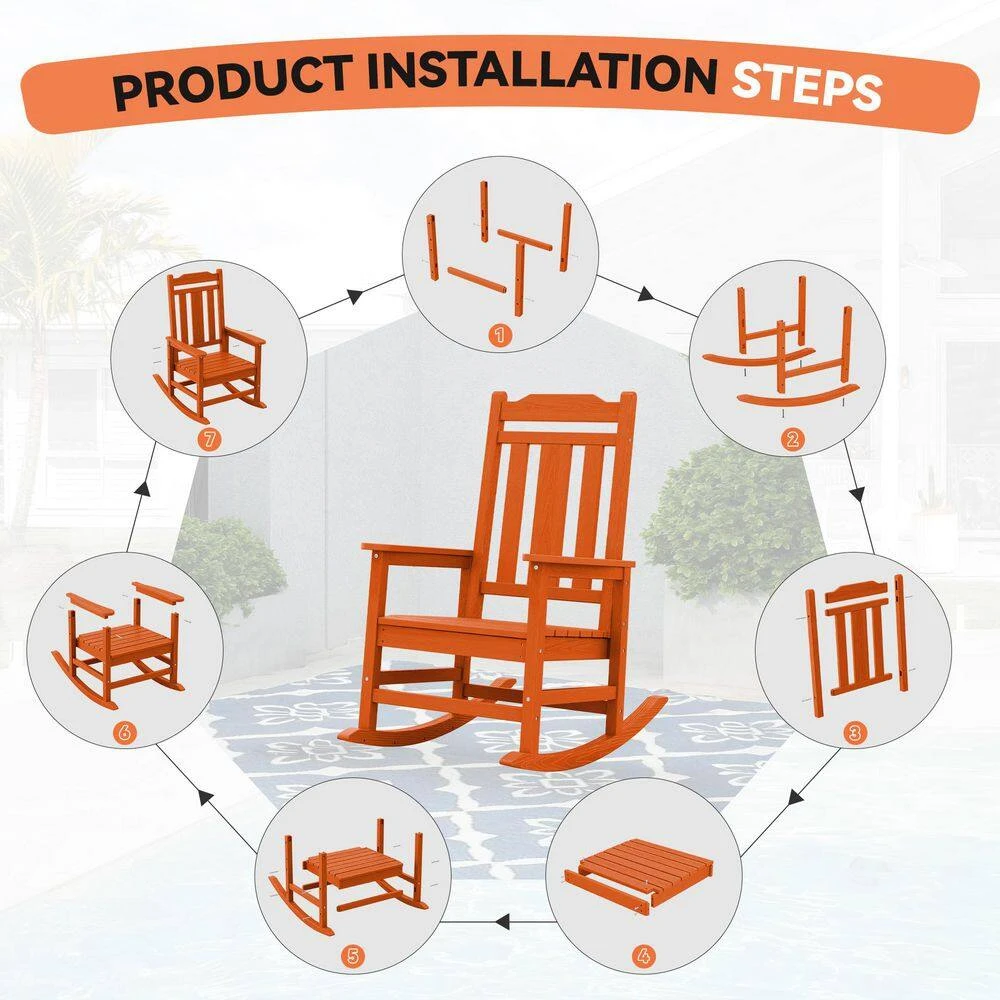 PRODUCT INSTALLATION STEPS

1

2

3

4

5

6

7