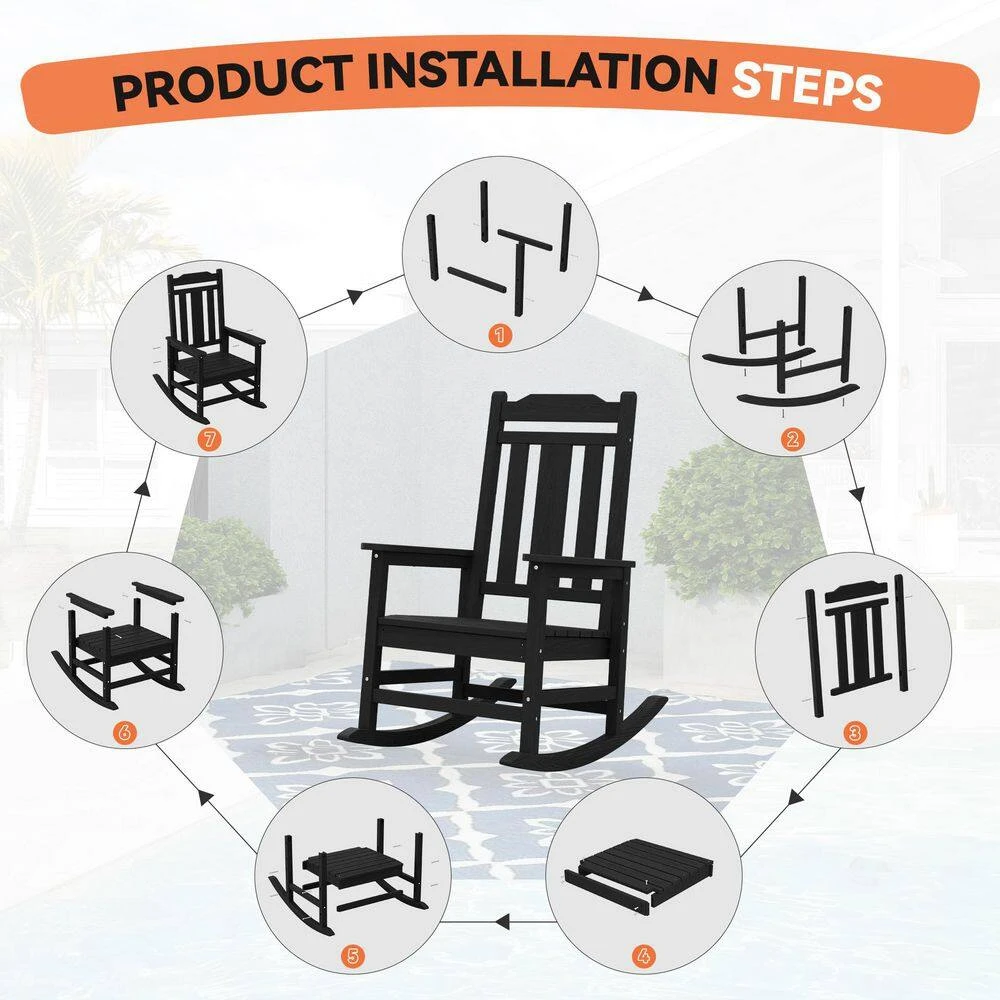 PRODUCT INSTALLATION STEPS

1

2

3

4

5

6

7