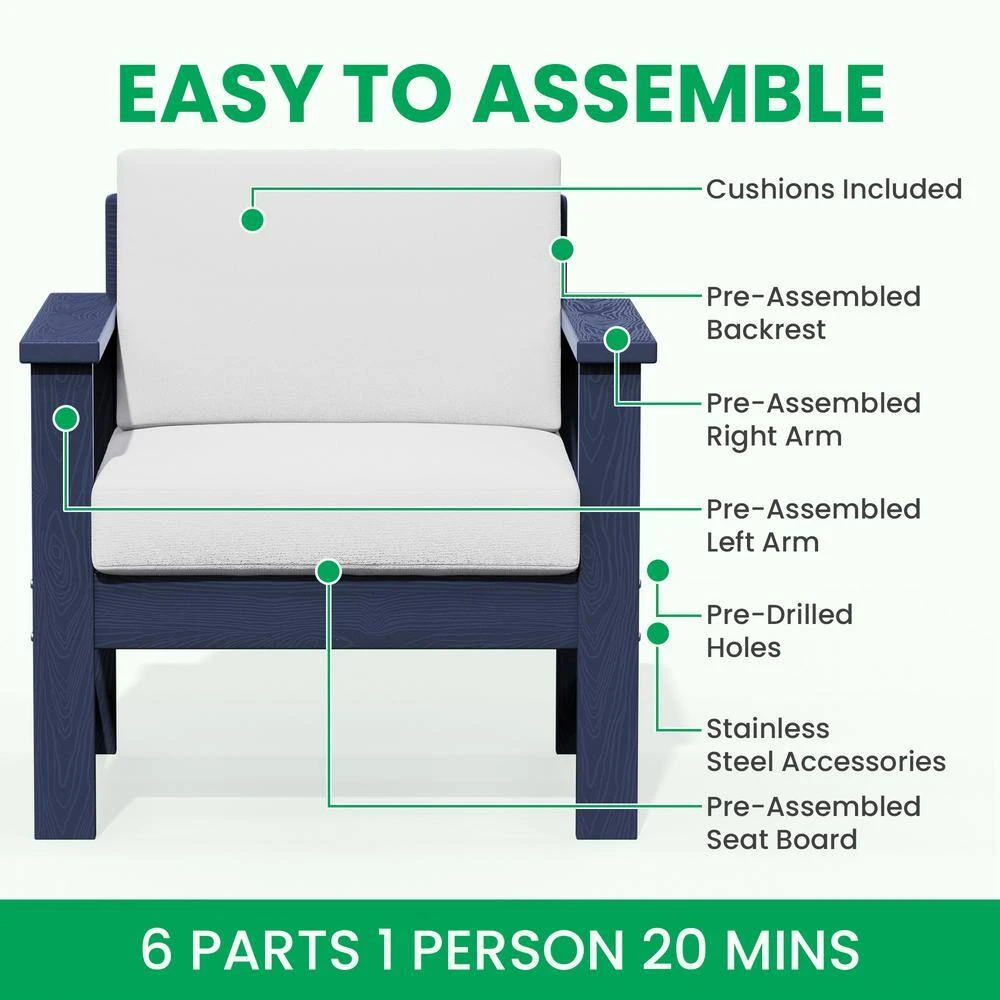 EASY TO ASSEMBLE

Cushions Included

Pre-Assembled Backrest

Pre-Assembled Right Arm

Pre-Assembled Left Arm

Pre-Drilled Holes

Stainless Steel Accessories

Pre-Assembled Seat Board

6 PARTS 1 PERSON 20 MINS