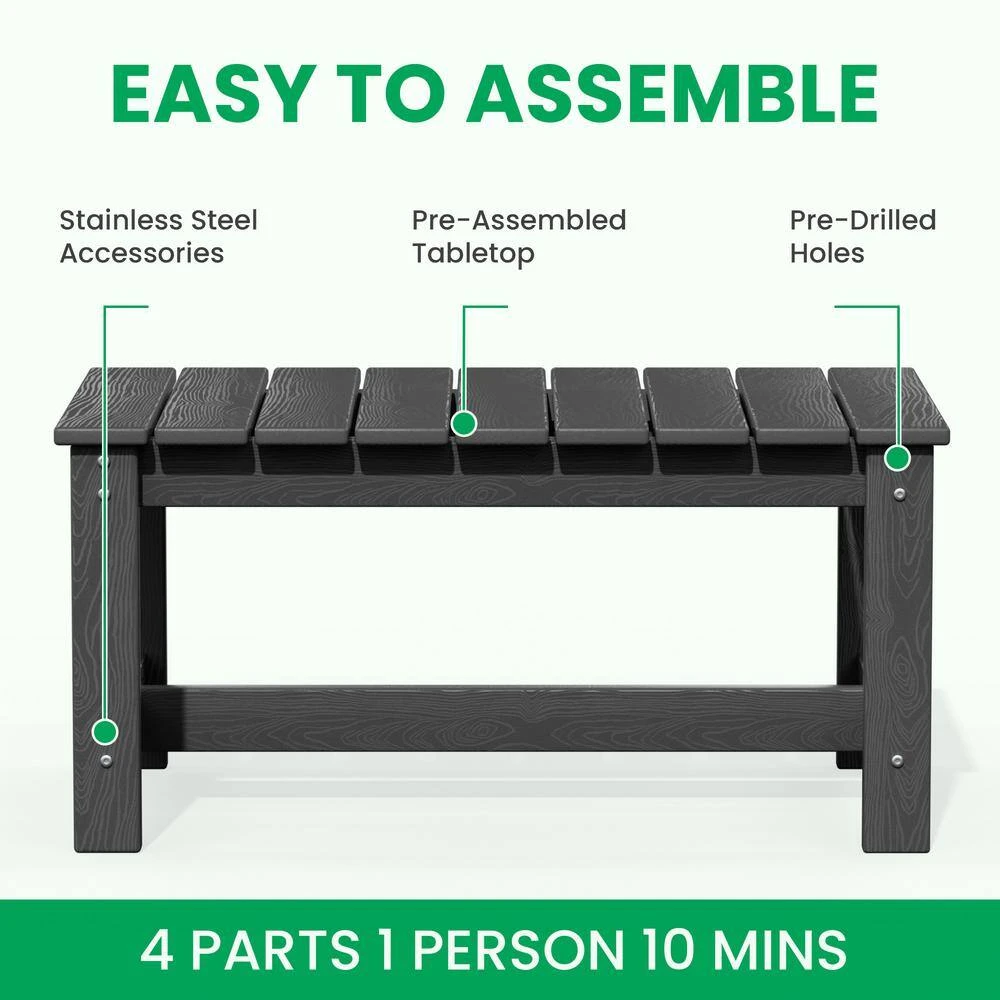 EASY TO ASSEMBLE

Stainless Steel Accessories

Pre-Assembled Tabletop

Pre-Drilled Holes

4 PARTS 1 PERSON 10 MINS