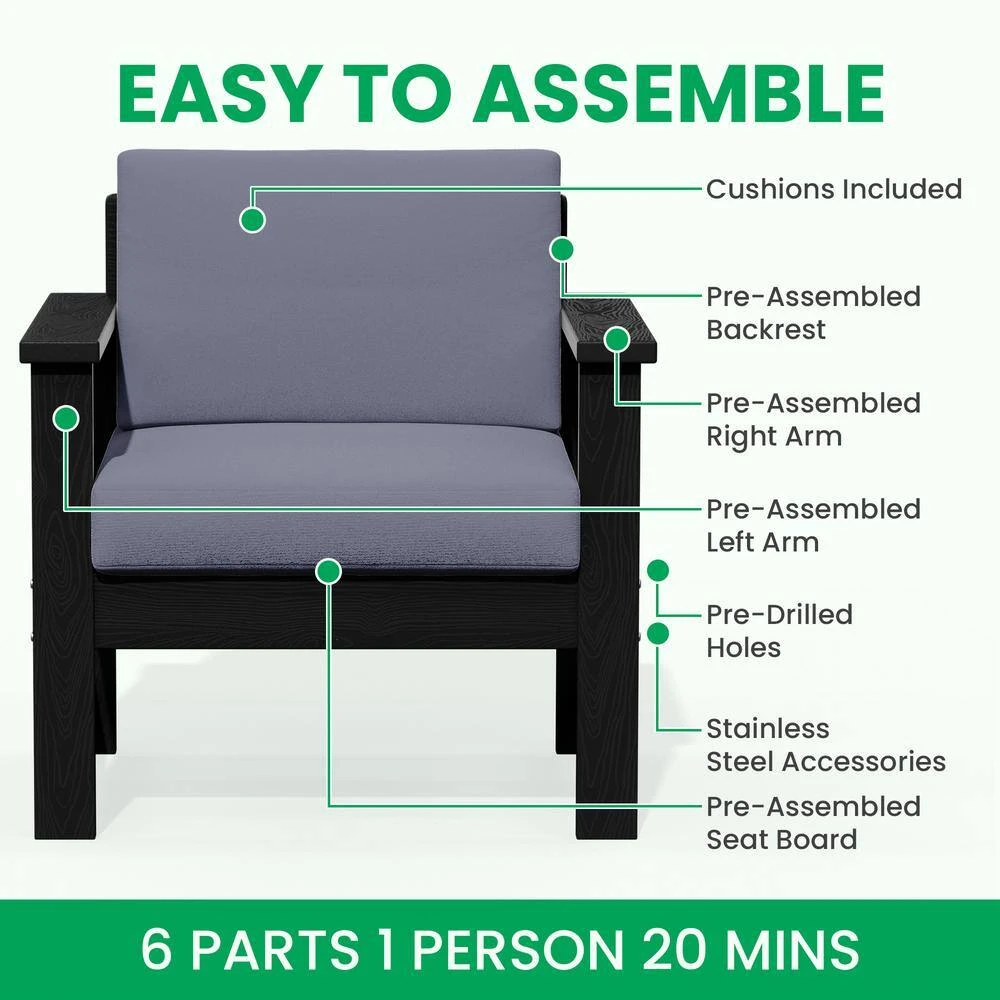 EASY TO ASSEMBLE

Cushions Included

Pre-Assembled Backrest

Pre-Assembled Right Arm

Pre-Assembled Left Arm

Pre-Drilled Holes

Stainless Steel Accessories

Pre-Assembled Seat Board

6 PARTS 1 PERSON 20 MINS