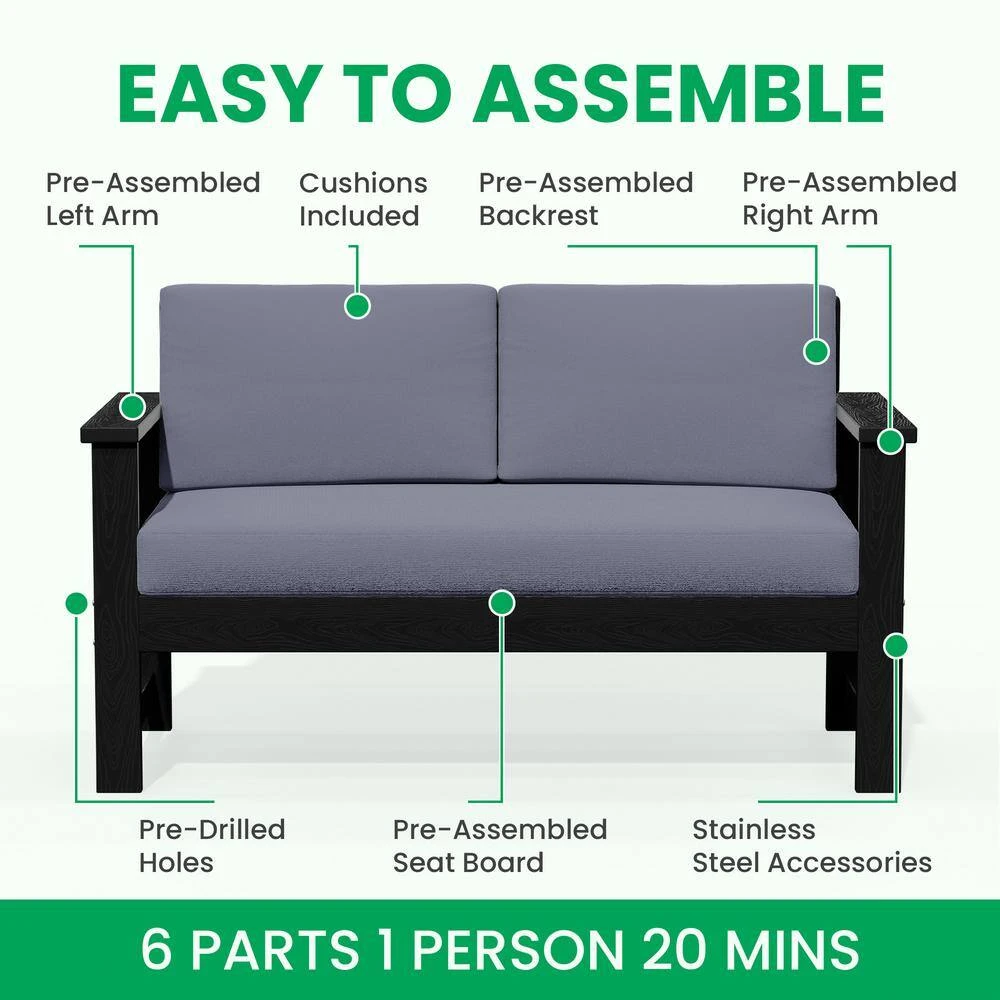 EASY TO ASSEMBLE

Pre-Assembled Left Arm

Cushions Included

Pre-Assembled Backrest

Pre-Assembled Right Arm

Pre-Drilled Holes

Pre-Assembled Seat Board

Stainless Steel Accessories

6 PARTS 1 PERSON 20 MINS