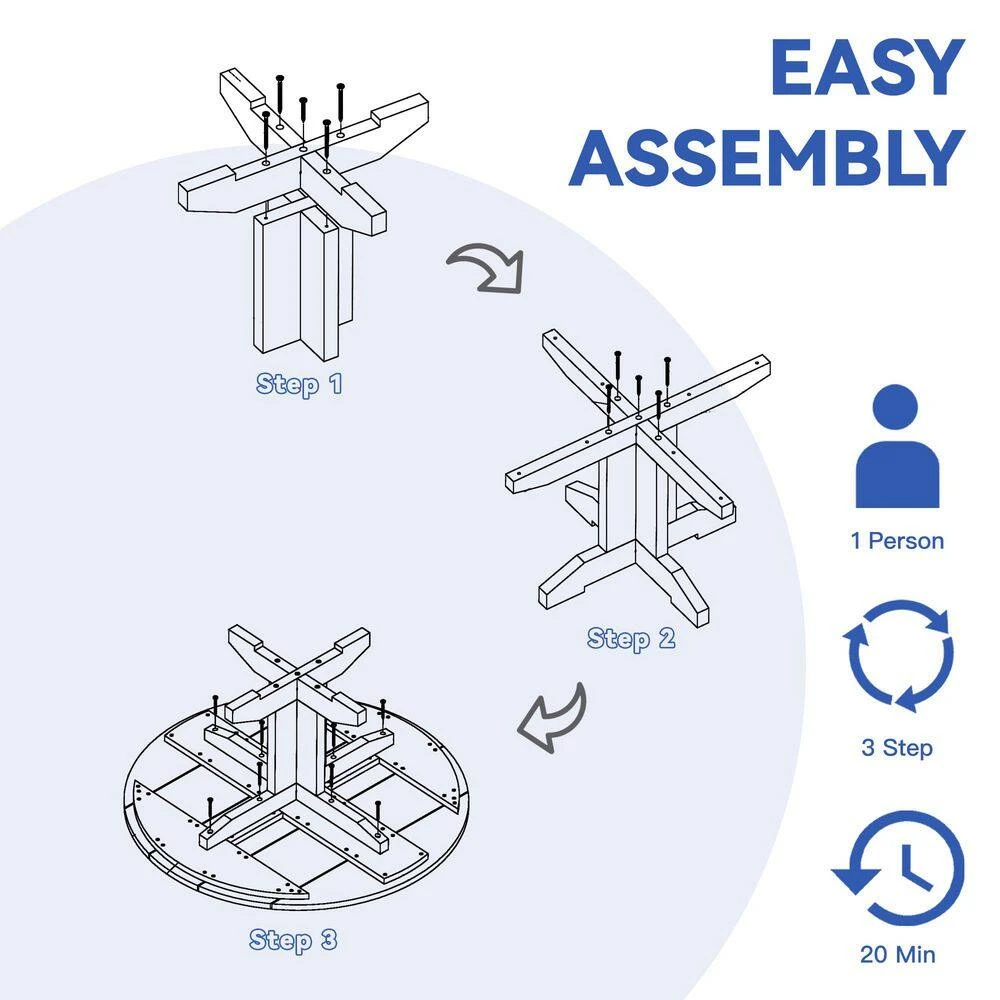 EASY ASSEMBLY

Step 1

Step 2

Step 3

1 Person

3 Step

20 Min