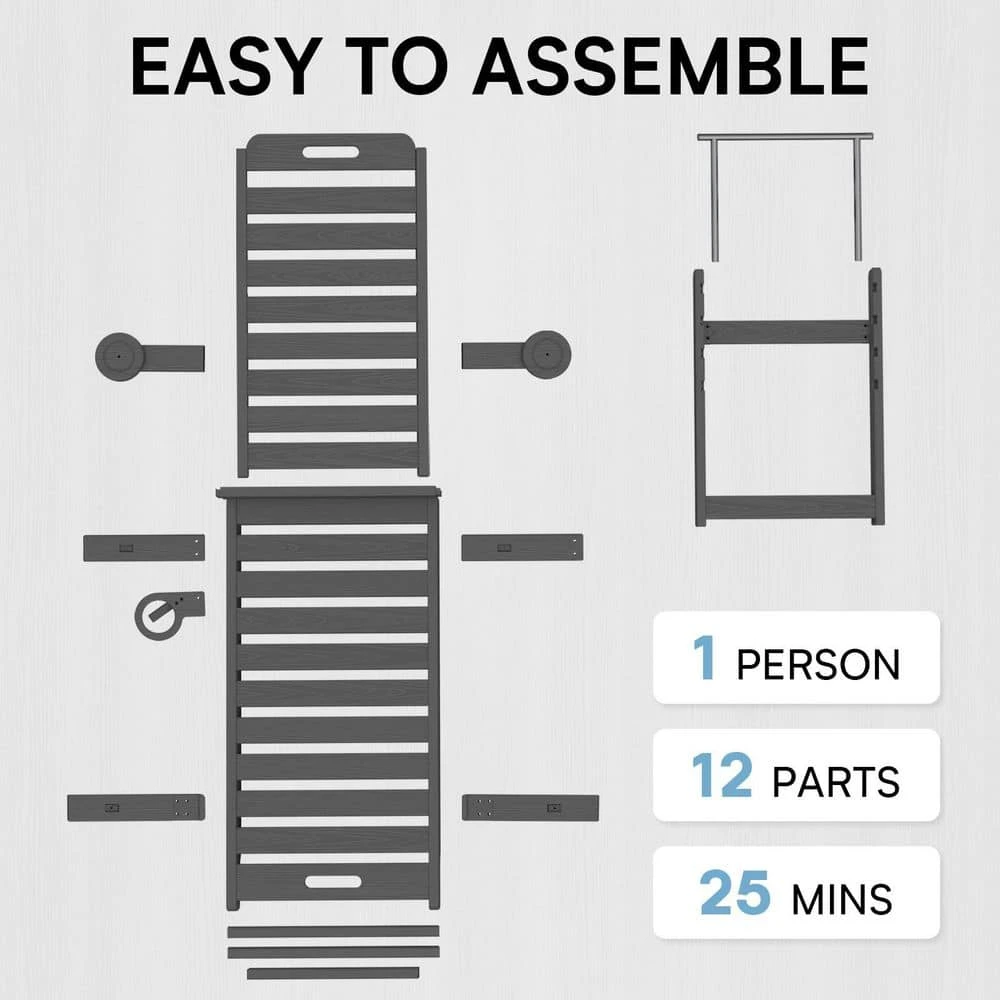 EASY TO ASSEMBLE

1 PERSON

12 PARTS

25 MINS