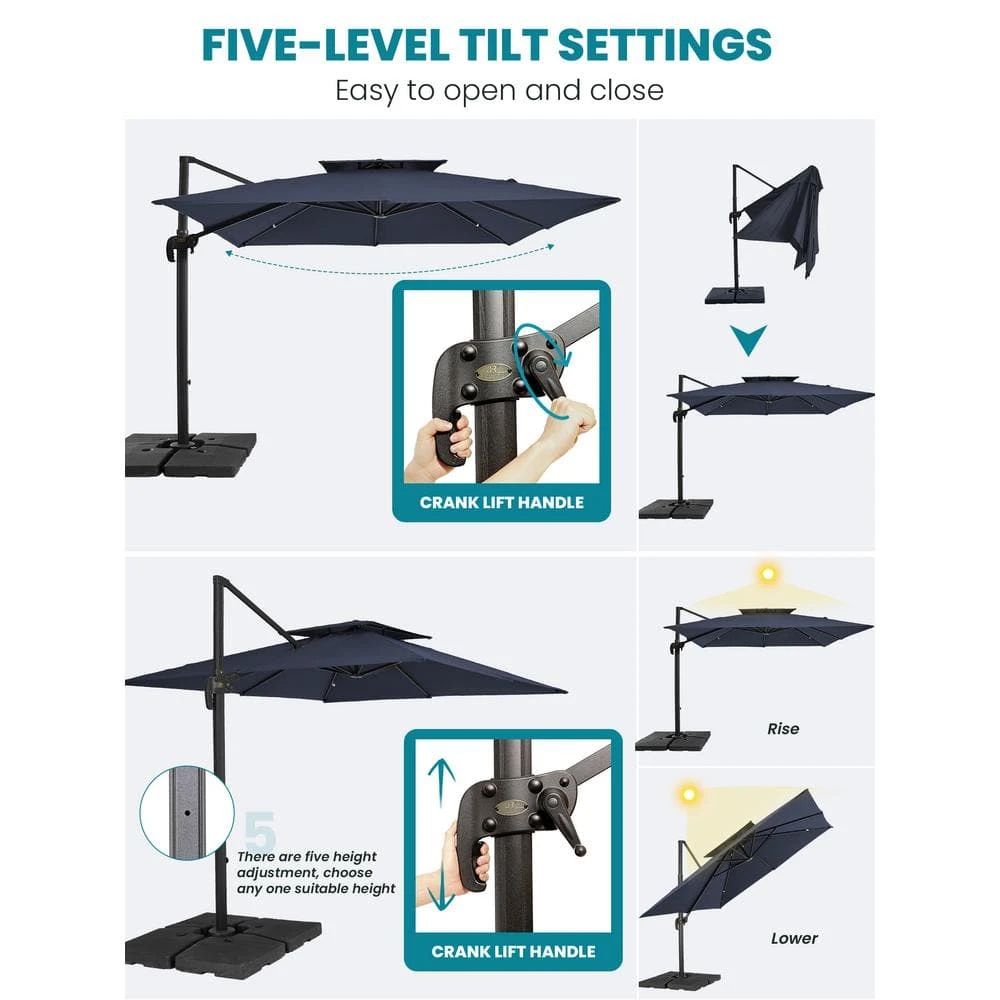 FIVE-LEVEL TILT SETTINGS
Easy to open and close

CRANK LIFT HANDLE

5
There are five height adjustment, choose any one suitable height

CRANK LIFT HANDLE

Rise

Lower