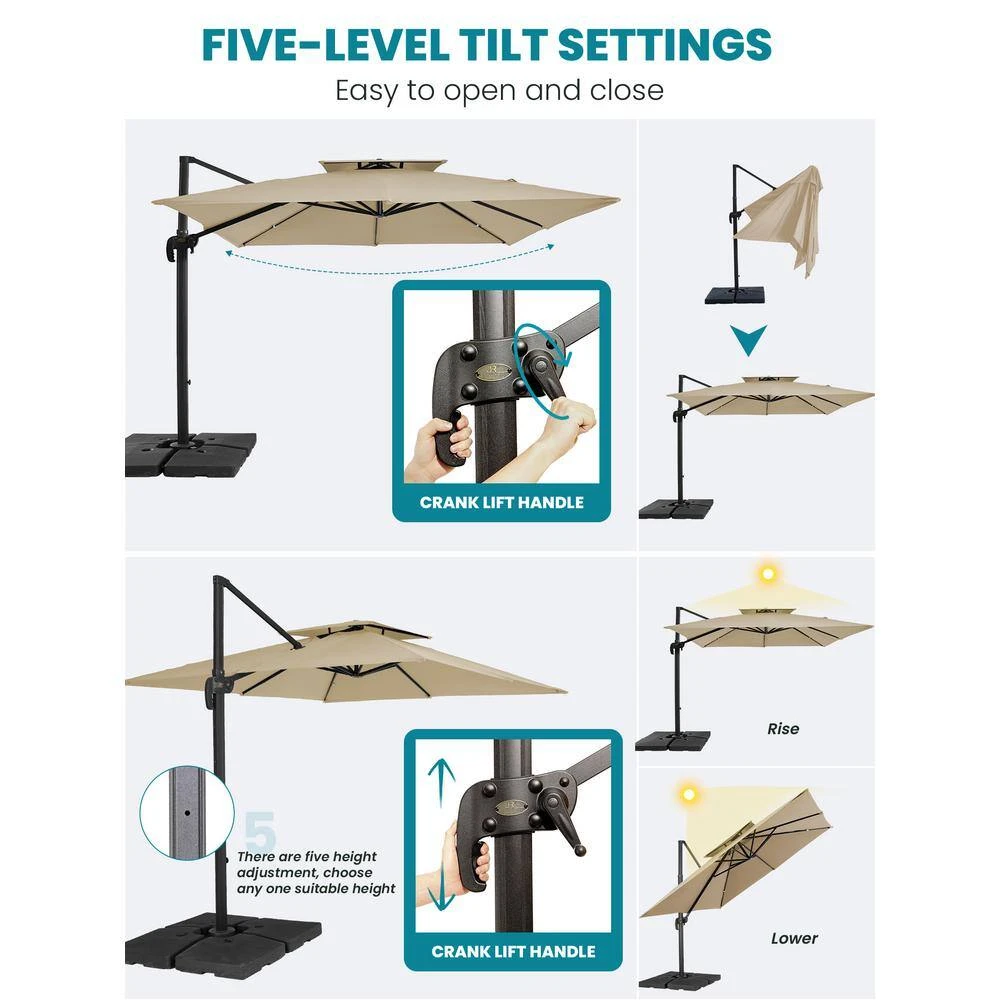 FIVE-LEVEL TILT SETTINGS
Easy to open and close

CRANK LIFT HANDLE

5
There are five height adjustment, choose any one suitable height

CRANK LIFT HANDLE

Rise

Lower