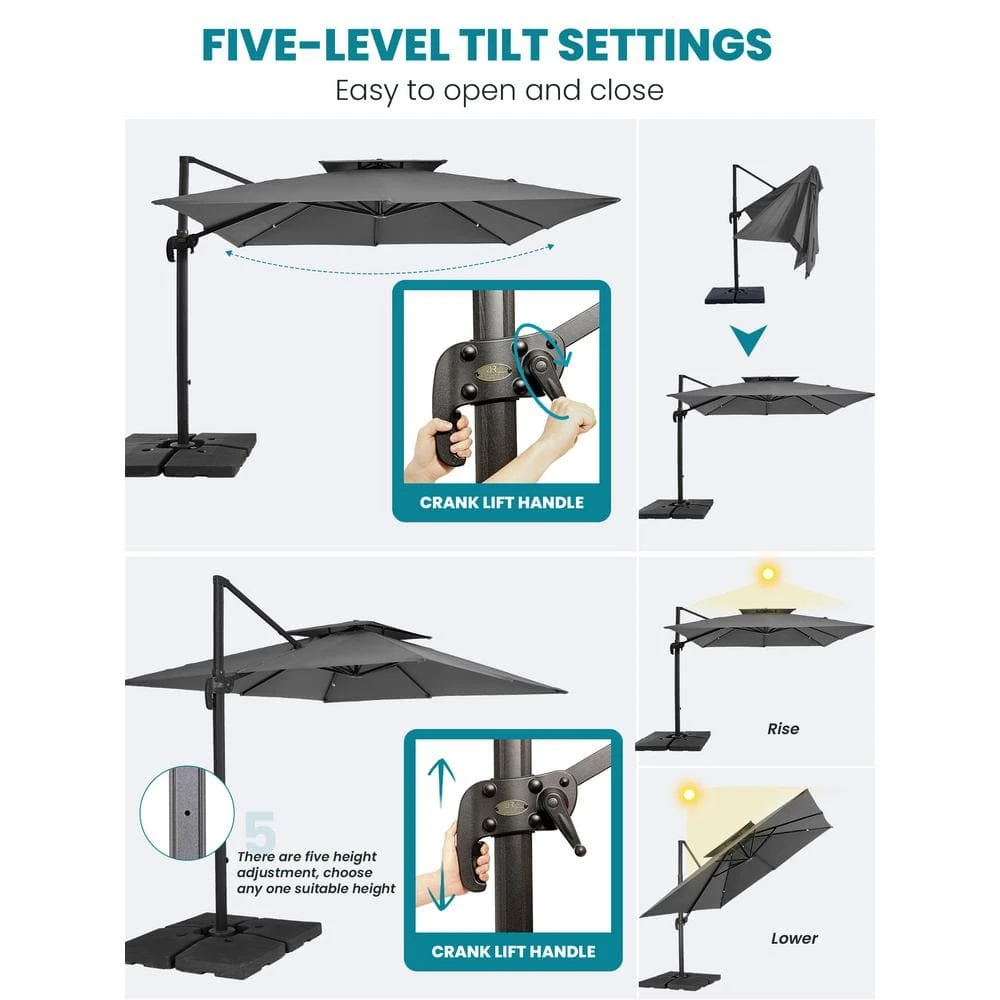 FIVE-LEVEL TILT SETTINGS
Easy to open and close

CRANK LIFT HANDLE

5
There are five height adjustment, choose any one suitable height

CRANK LIFT HANDLE

Rise

Lower