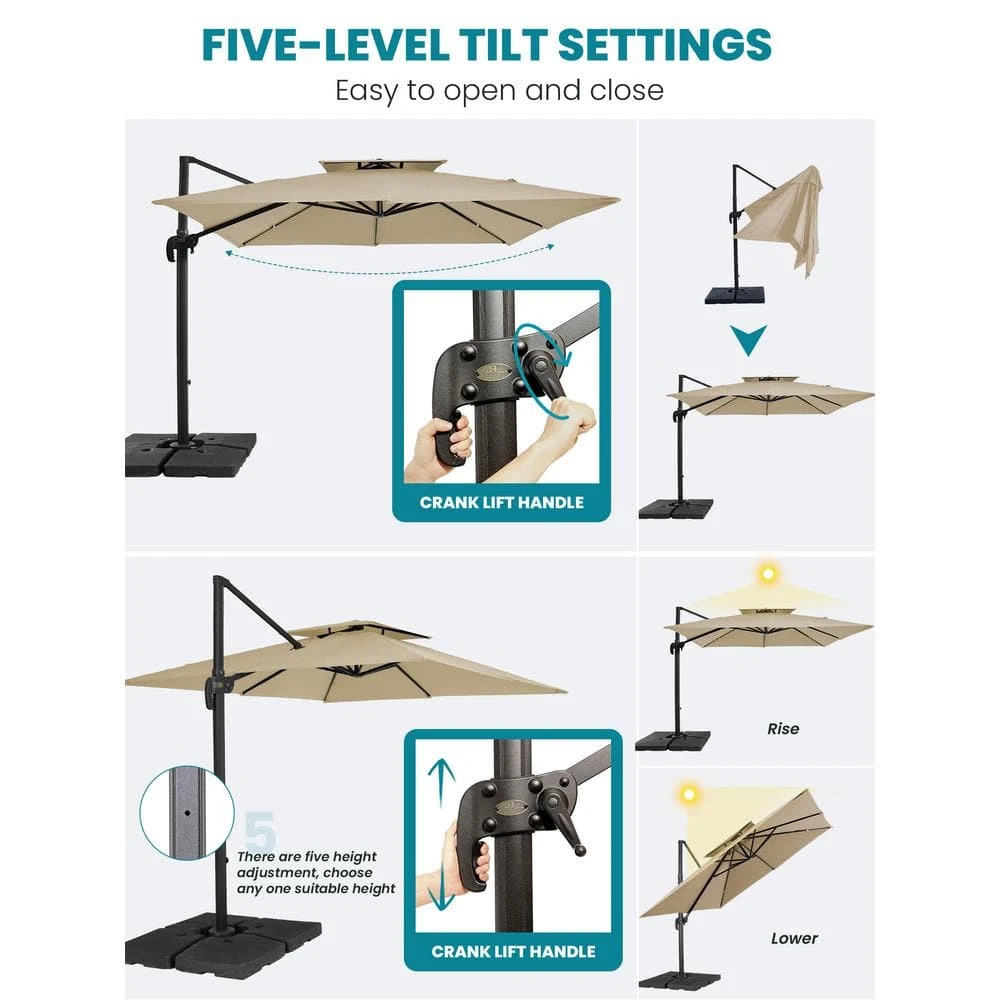 FIVE-LEVEL TILT SETTINGS
Easy to open and close

CRANK LIFT HANDLE

5
There are five height adjustment, choose any one suitable height

CRANK LIFT HANDLE

Rise

Lower