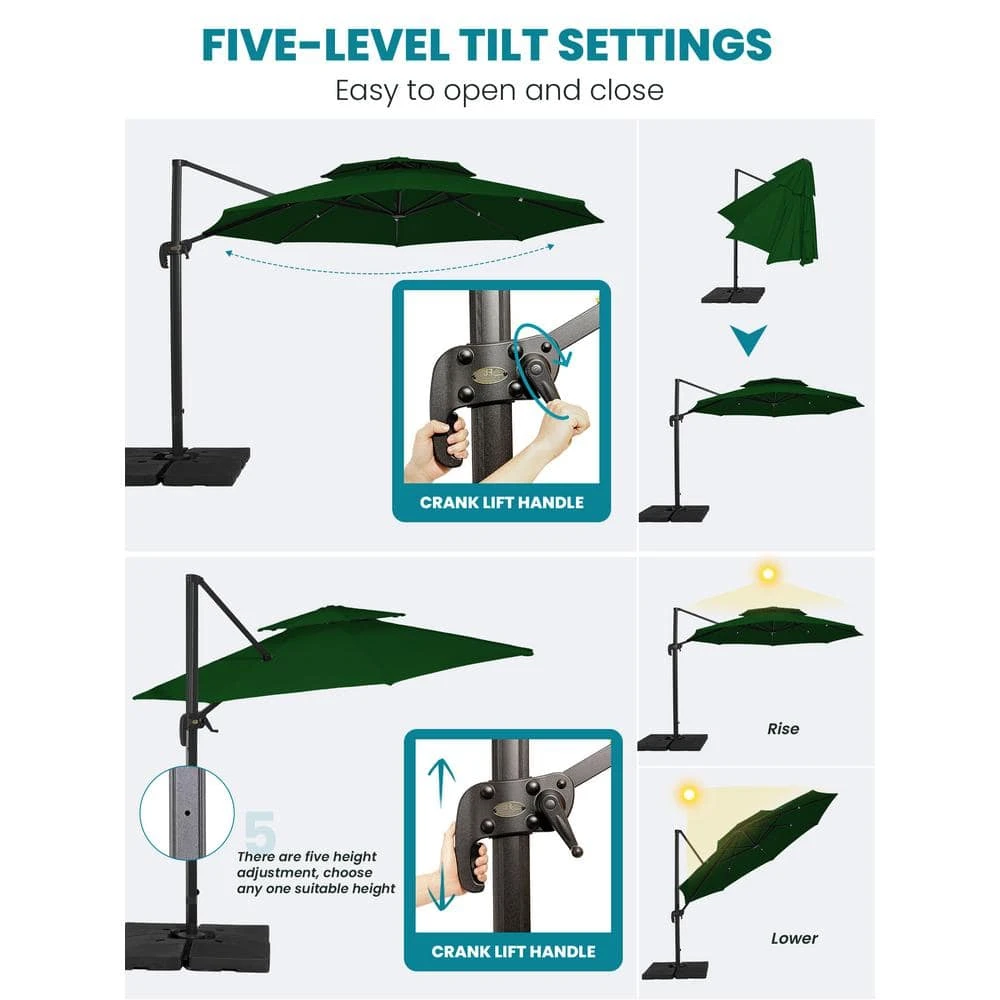 FIVE-LEVEL TILT SETTINGS

Easy to open and close

CRANK LIFT HANDLE

5

There are five height adjustment, choose any one suitable height

CRANK LIFT HANDLE

Rise

Lower