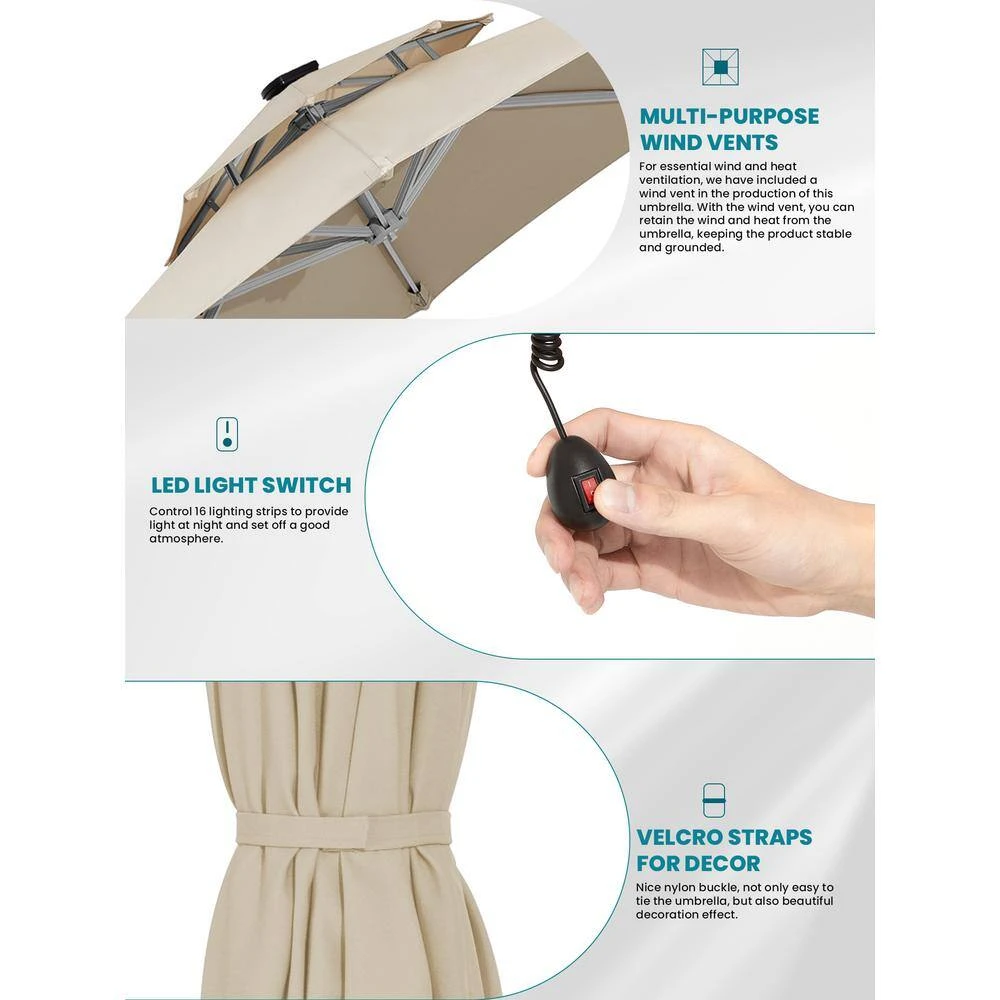 MULTI-PURPOSE WIND VENTS

For essential wind and heat ventilation, we have included a wind vent in the production of this umbrella. With the wind vent, you can retain the wind and heat from the umbrella, keeping the product stable and grounded.

LED LIGHT SWITCH

Control 16 lighting strips to provide light at night and set off a good atmosphere.

VELCRO STRAPS FOR DECOR

Nice nylon buckle, not only easy to tie the umbrella, but also beautiful decoration effect.