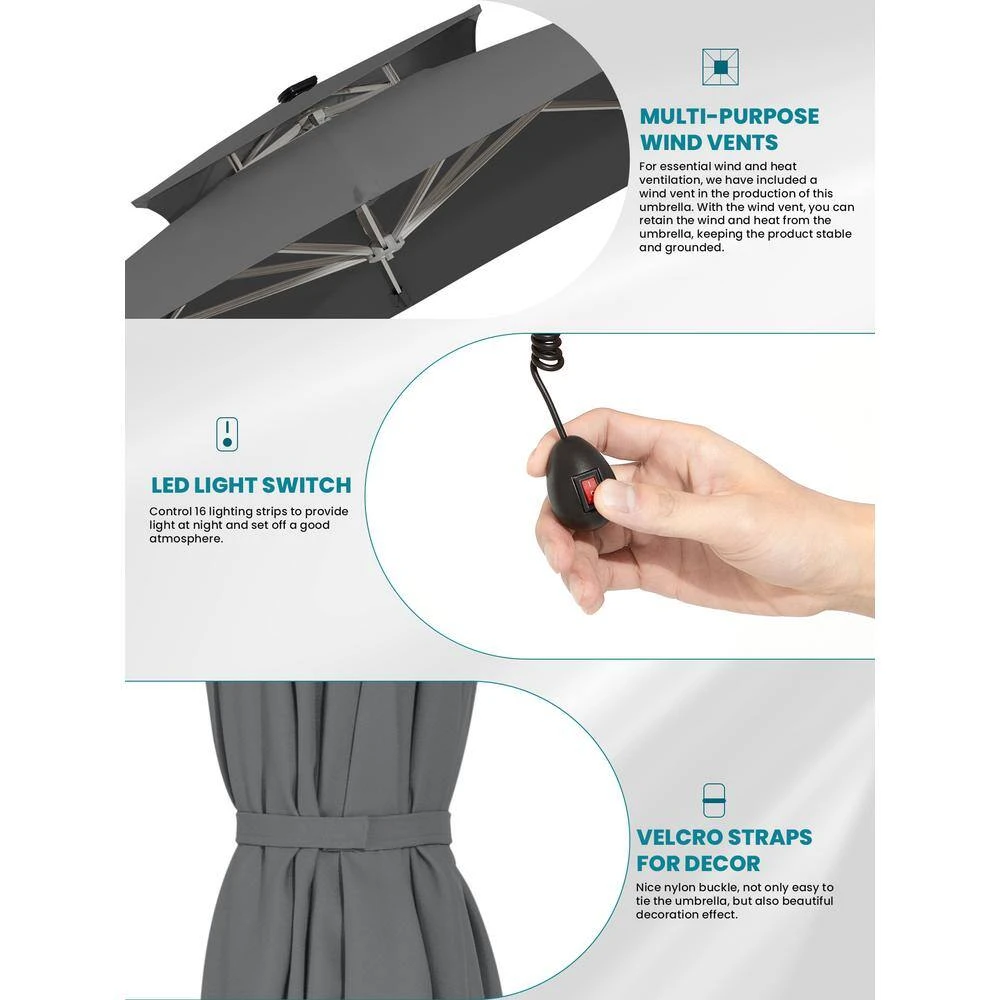 MULTI-PURPOSE WIND VENTS

For essential wind and heat ventilation, we have included a wind vent in the production of this umbrella. With the wind vent, you can retain the wind and heat from the umbrella, keeping the product stable and grounded.

LED LIGHT SWITCH

Control 16 lighting strips to provide light at night and set off a good atmosphere.

VELCRO STRAPS FOR DECOR

Nice nylon buckle, not only easy to tie the umbrella, but also beautiful decoration effect.