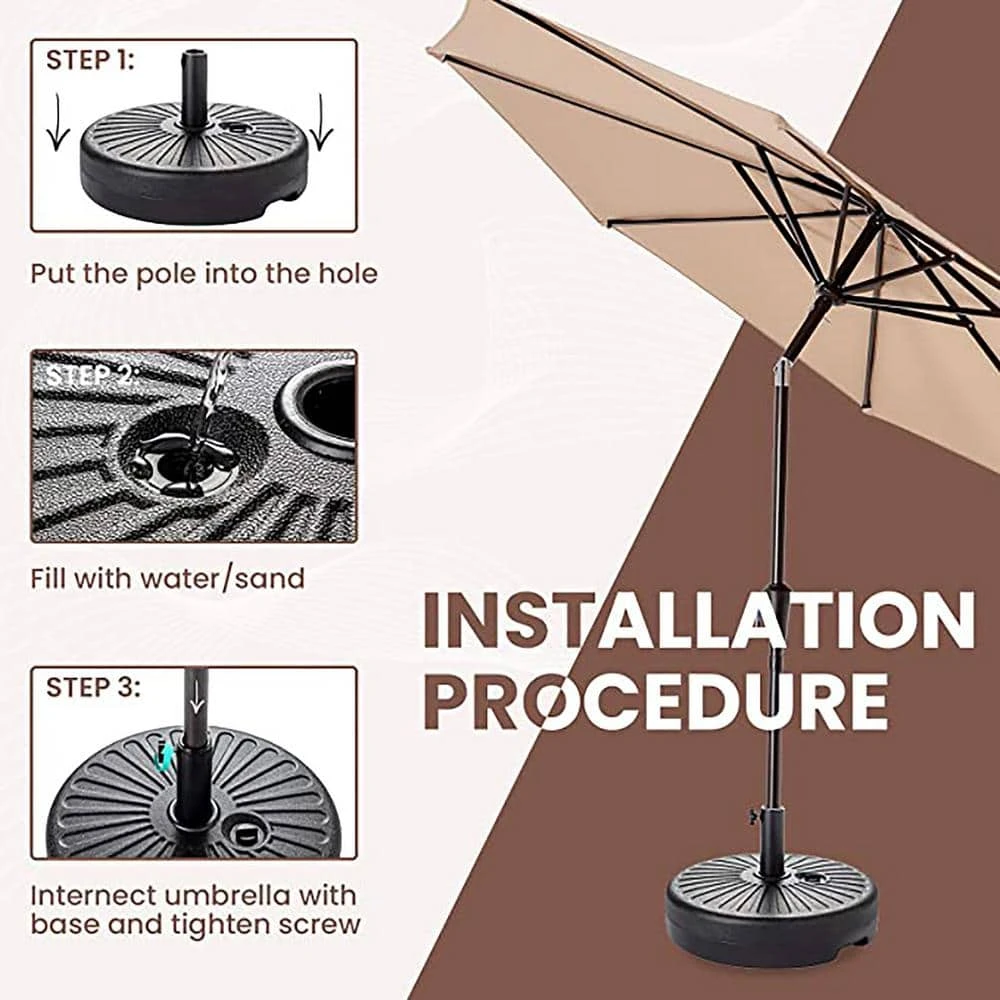 STEP 1:

Put the pole into the hole

STEP 2:

Fill with water/sand

STEP 3:

Internect umbrella with base and tighten screw

INSTALLATION PROCEDURE