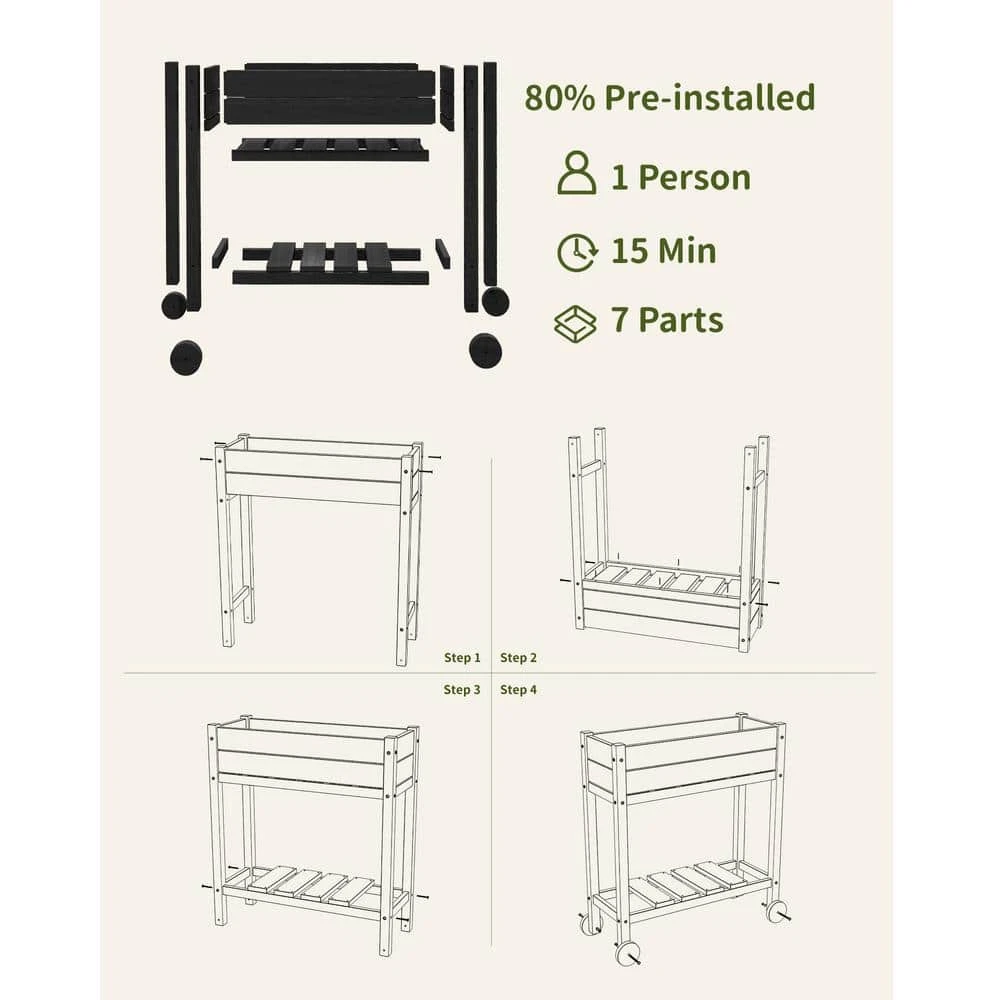 80% Pre-installed

1 Person

15 Min

7 Parts

Step 1

Step 2

Step 3

Step 4